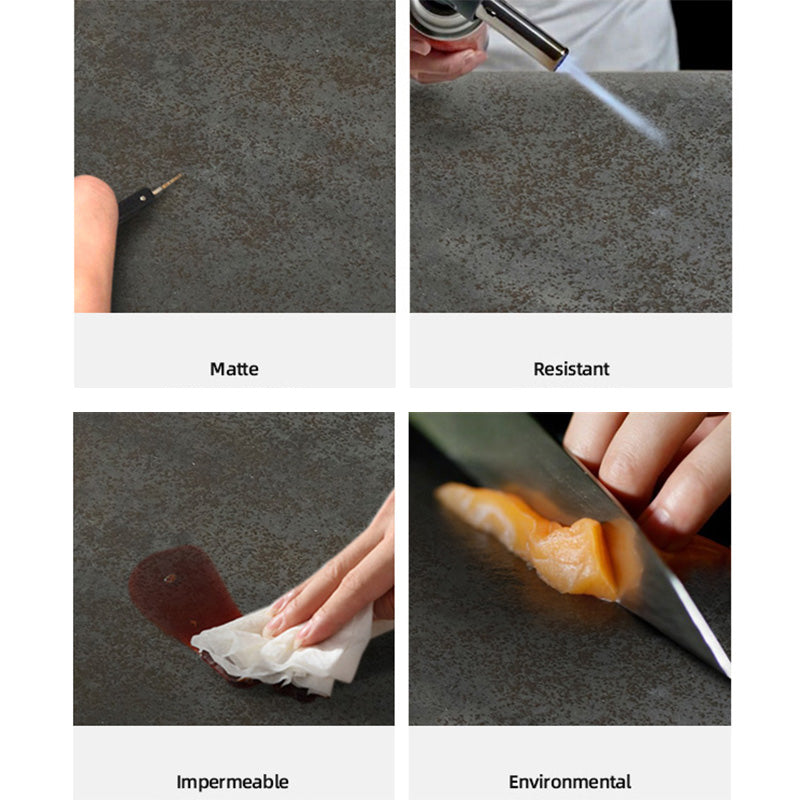 Matte

Resistant

Impermeable

Environmental