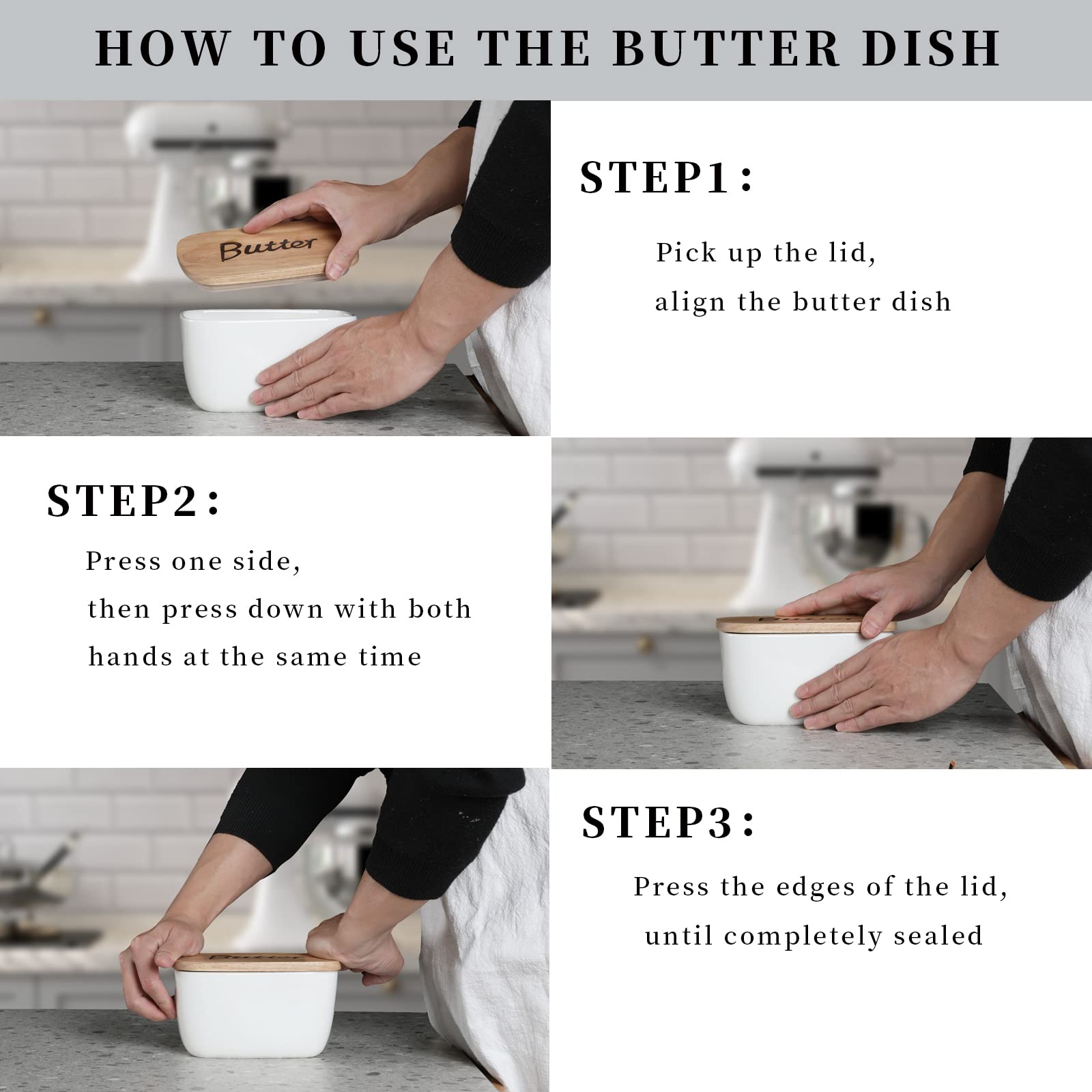 HOW TO USE THE BUTTER DISH

Butter

STEP1:

Pick up the lid,
align the butter dish

STEP2:

Press one side,
then press down with both hands at the same time

STEP3:

Press the edges of the lid,
until completely sealed