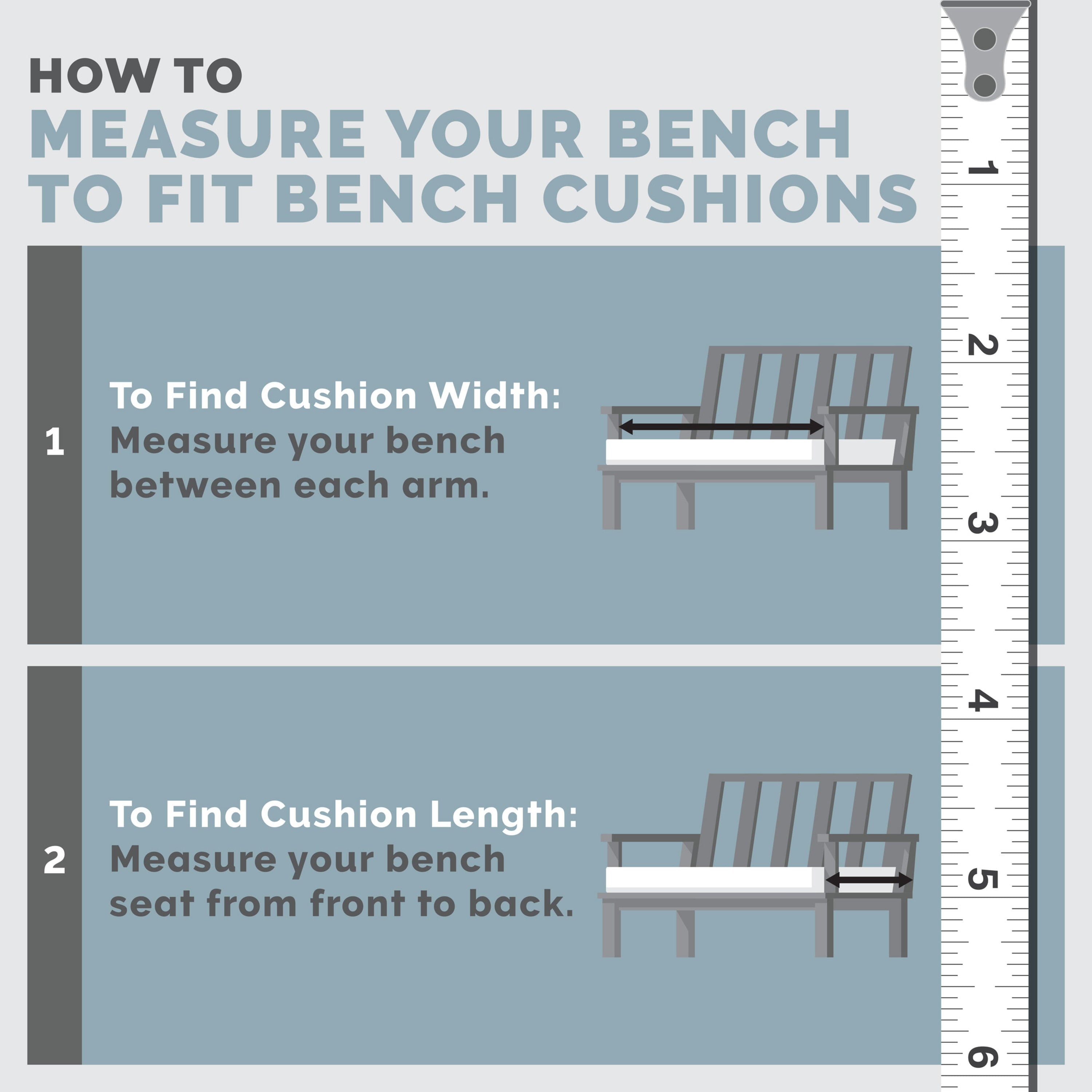 HOW TO
MEASURE YOUR BENCH TO FIT BENCH CUSHIONS

1

To Find Cushion Width:
Measure your bench between each arm.

2

To Find Cushion Length:
Measure your bench seat from front to back.

1
2
3
4
5
6