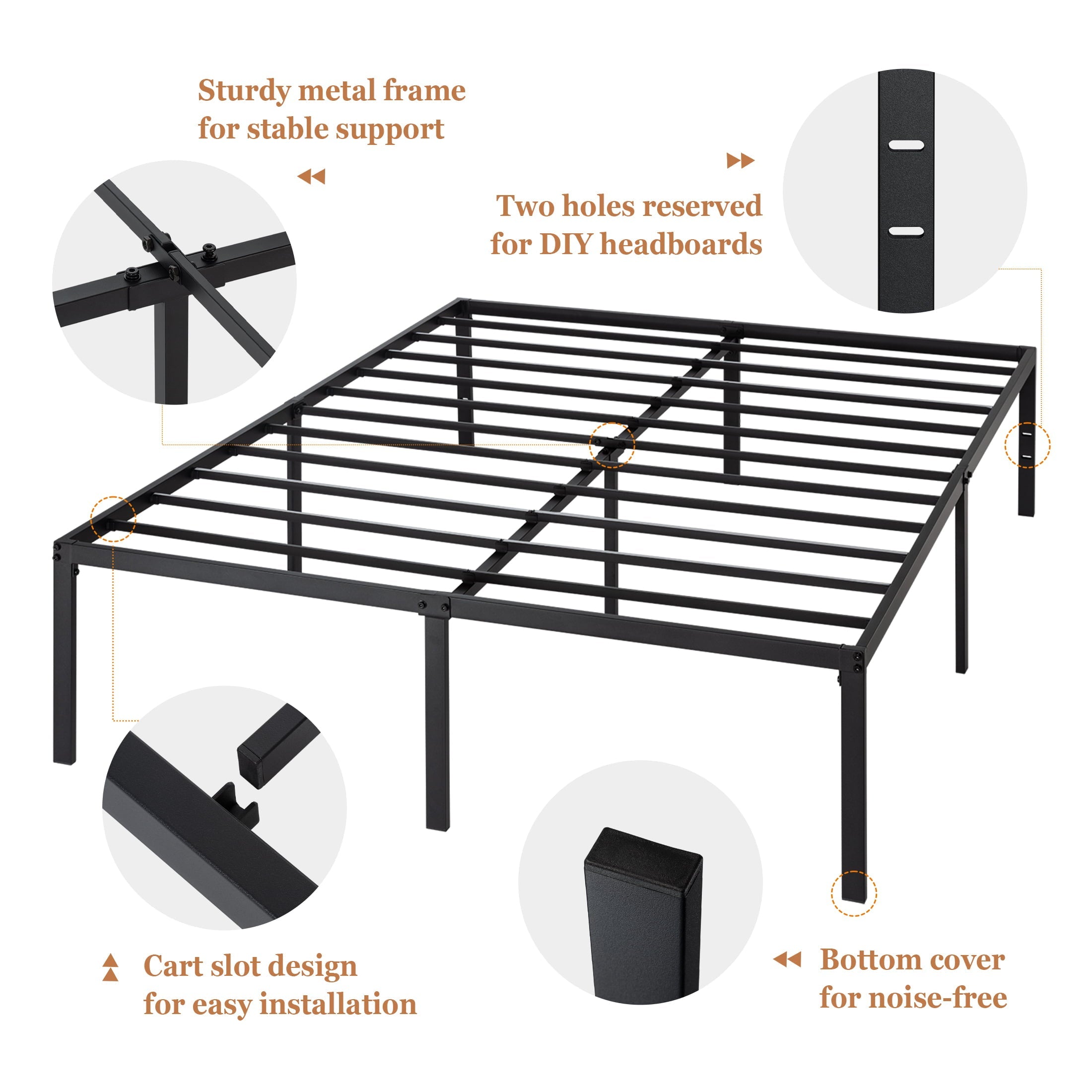 Sturdy metal frame for stable support

Two holes reserved for DIY headboards

Cart slot design for easy installation

Bottom cover for noise-free