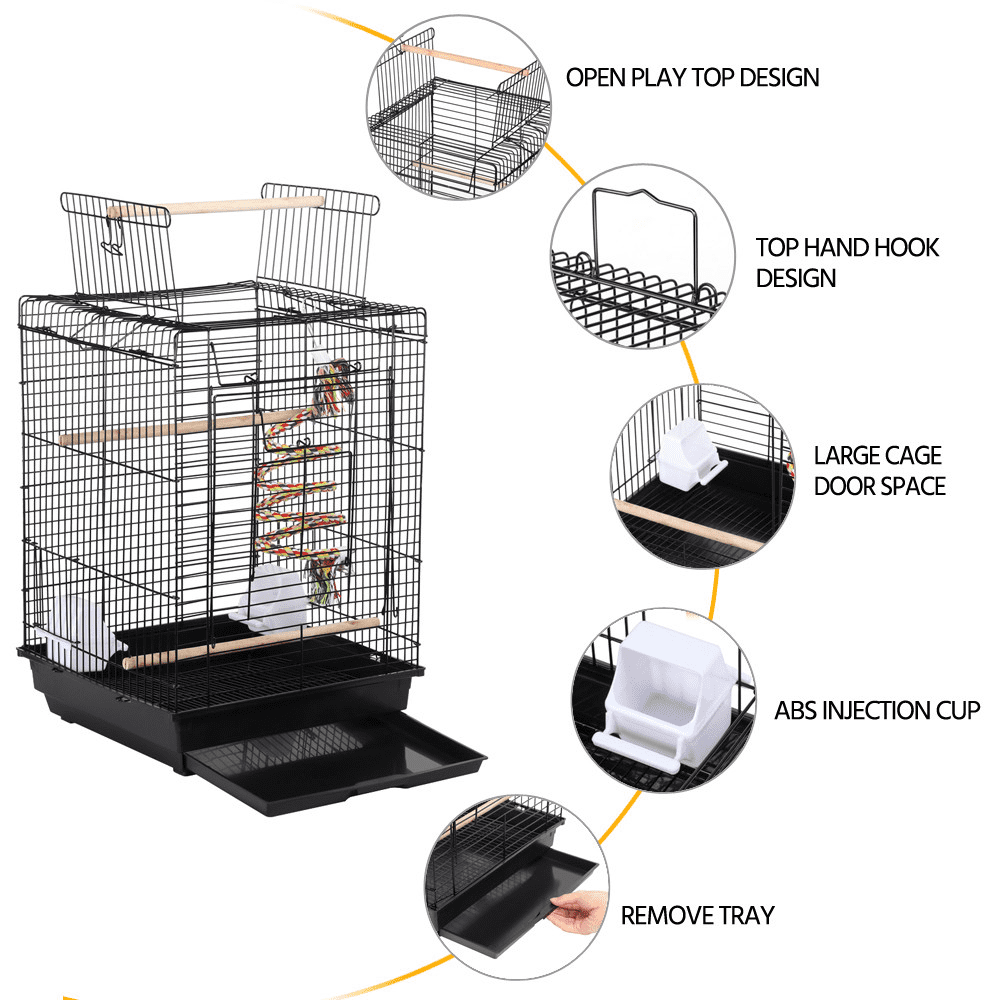 OPEN PLAY TOP DESIGN

TOP HAND HOOK DESIGN

LARGE CAGE DOOR SPACE

ABS INJECTION CUP

REMOVE TRAY