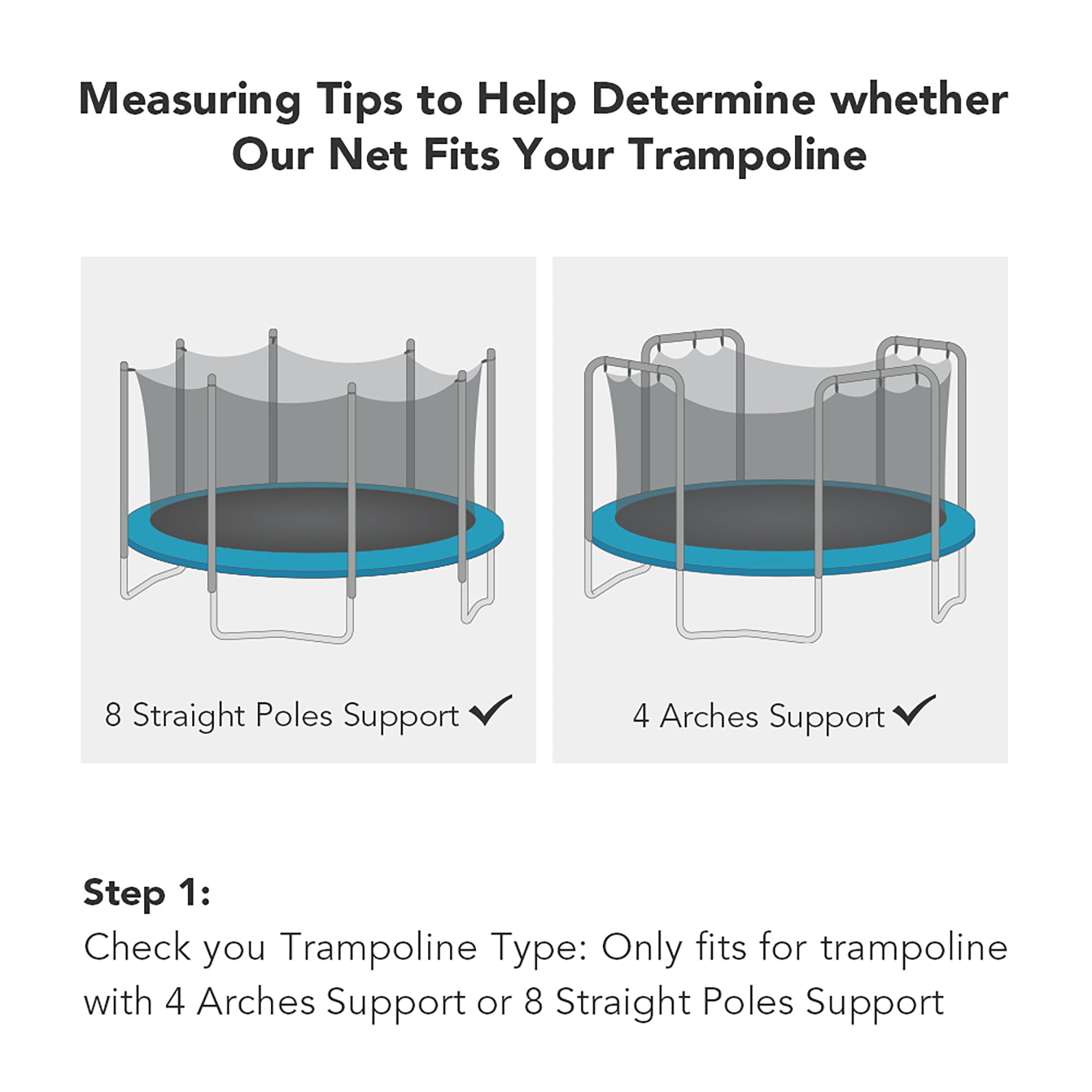 Measuring Tips to Help Determine whether Our Net Fits Your Trampoline

8 Straight Poles Support ✓

4 Arches Support ✓

Step 1:
Check you Trampoline Type: Only fits for trampoline with 4 Arches Support or 8 Straight Poles Support