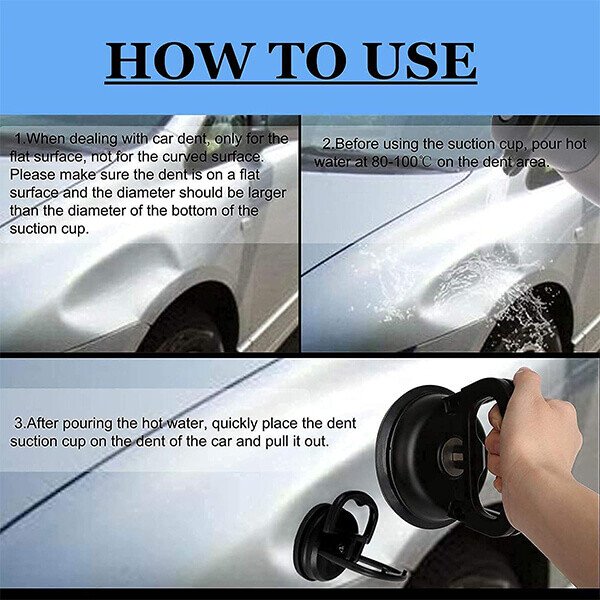 HOW TO USE

1.When dealing with car dent, only for the flat surface, not for the curved surface. Please make sure the dent is on a flat surface and the diameter should be larger than the diameter of the bottom of the suction cup.

2.Before using the suction cup, pour hot water at 80-100℃ on the dent area.

3.After pouring the hot water, quickly place the dent suction cup on the dent of the car and pull it out.