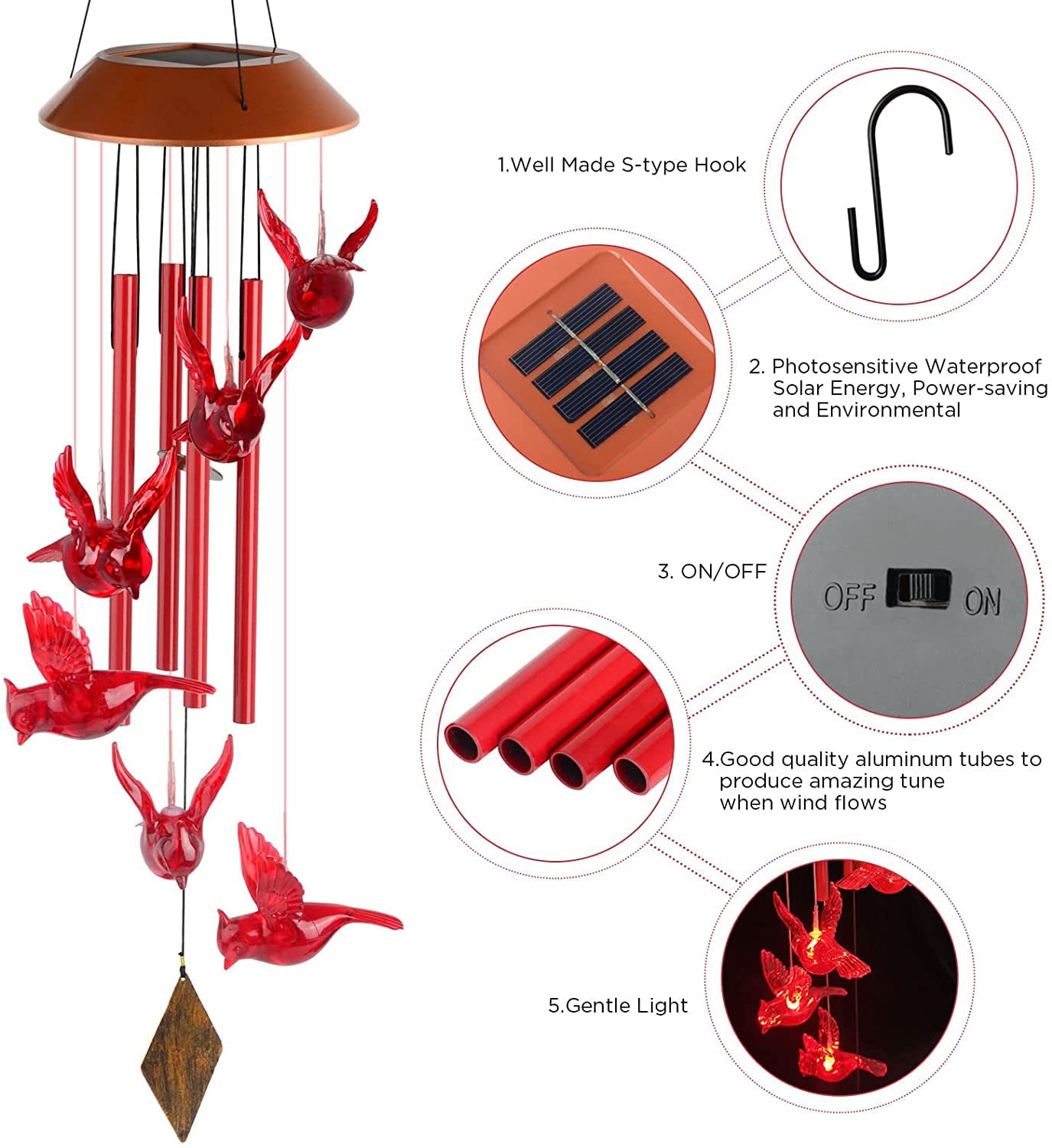 1.Well Made S-type Hook

2. Photosensitive Waterproof Solar Energy, Power-saving and Environmental

3. ON/OFF

OFF ON

4.Good quality aluminum tubes to produce amazing tune when wind flows

5.Gentle Light