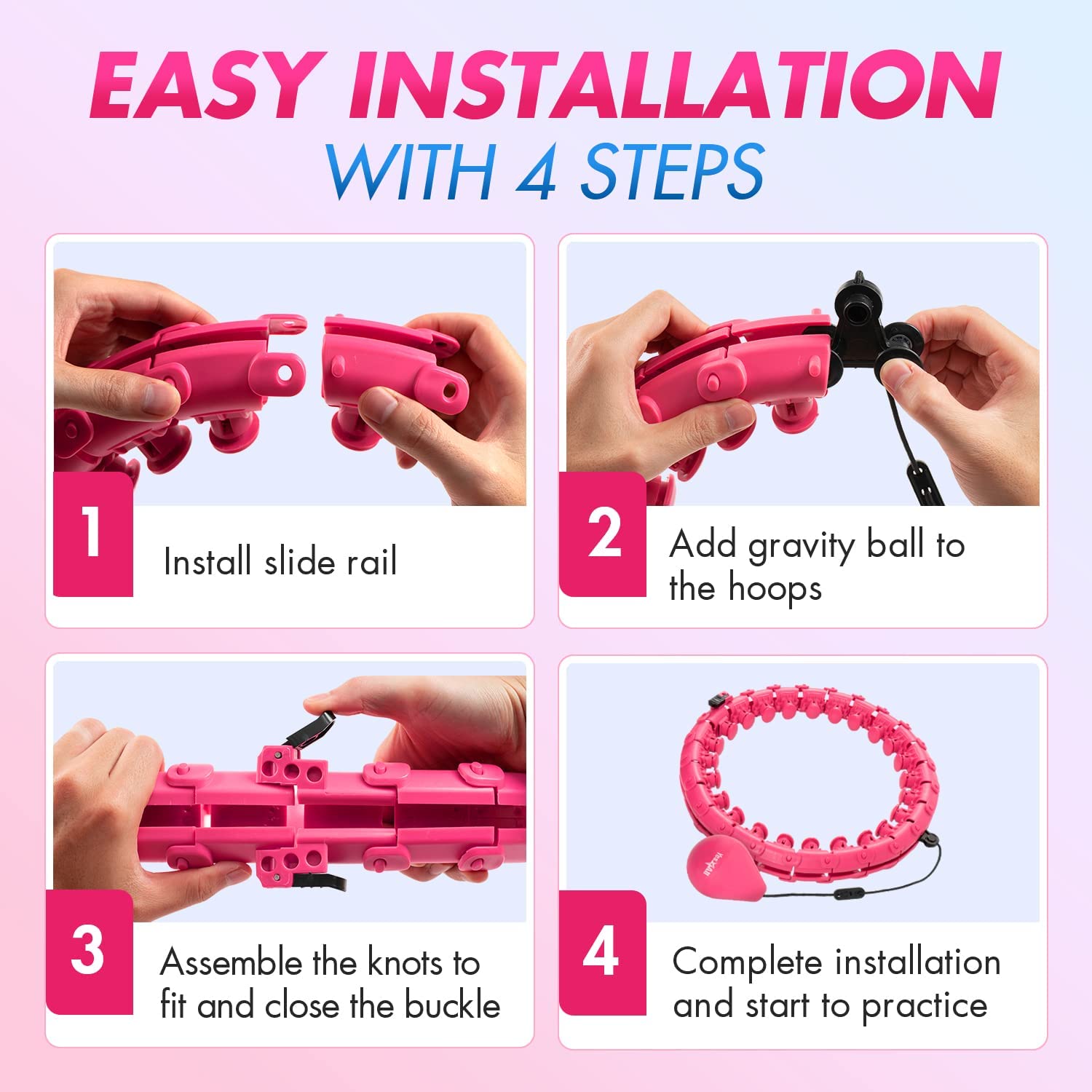 EASY INSTALLATION
WITH 4 STEPS

1
Install slide rail

2
Add gravity ball to the hoops

3
Assemble the knots to fit and close the buckle

4
Complete installation and start to practice