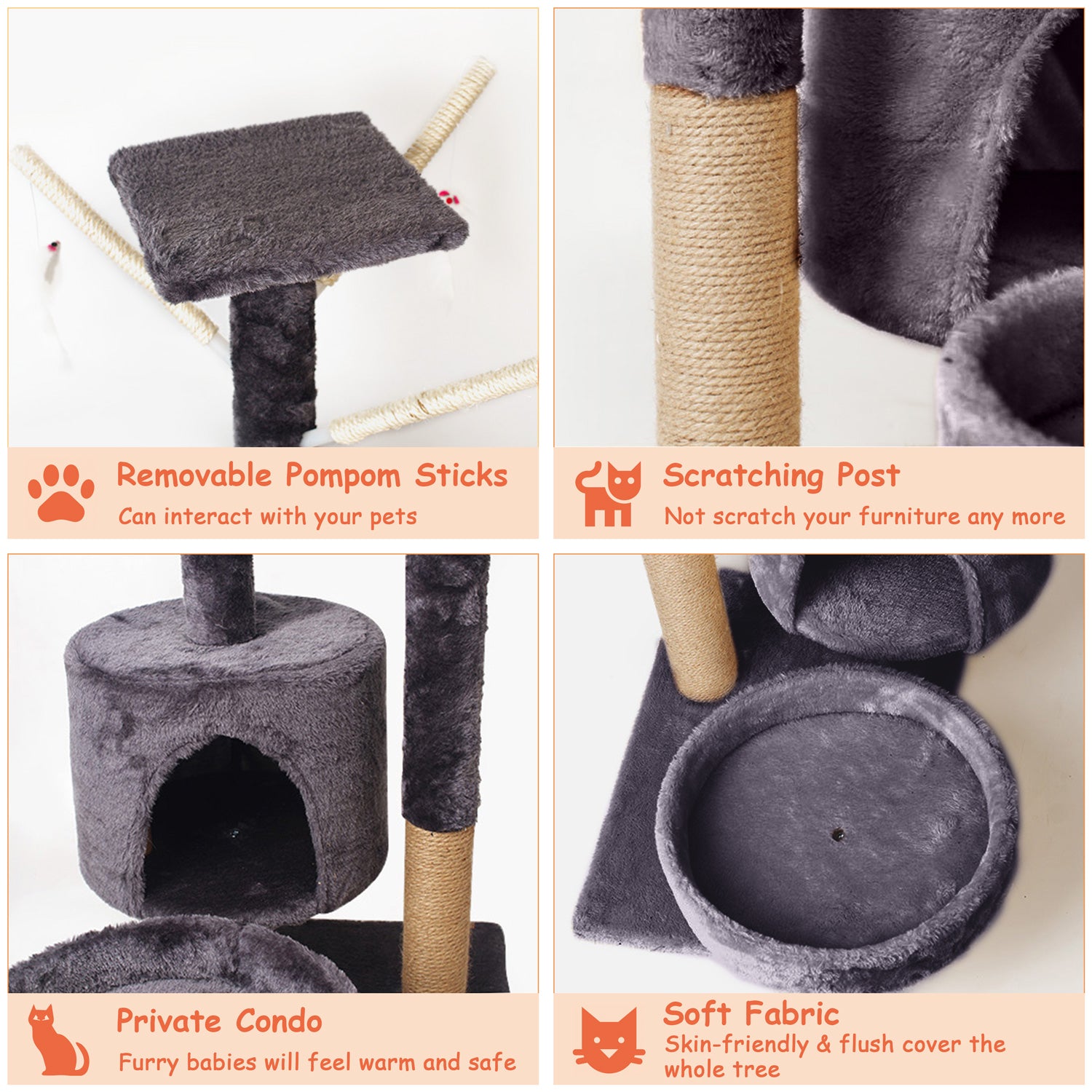 Removable Pompom Sticks
Can interact with your pets

Scratching Post
Not scratch your furniture any more

Private Condo
Furry babies will feel warm and safe

Soft Fabric
Skin-friendly & flush cover the whole tree