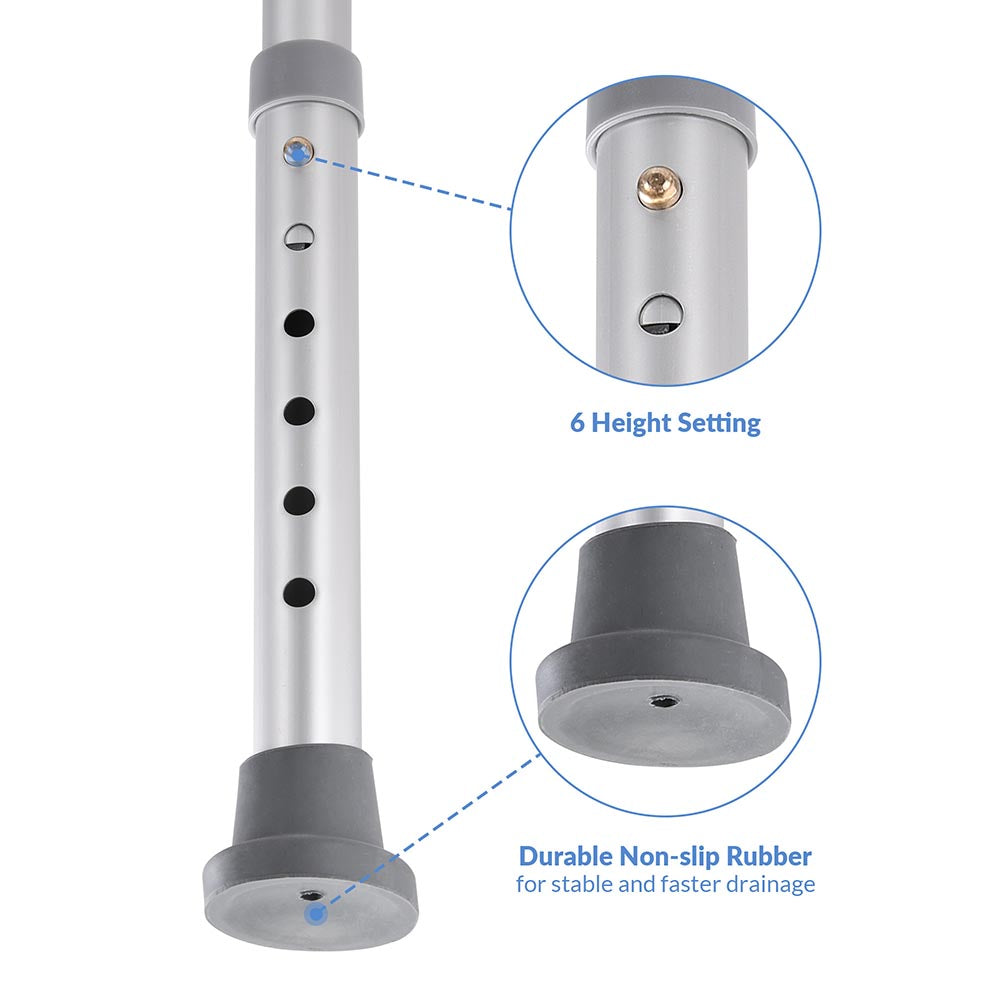 6 Height Setting

Durable Non-slip Rubber
for stable and faster drainage