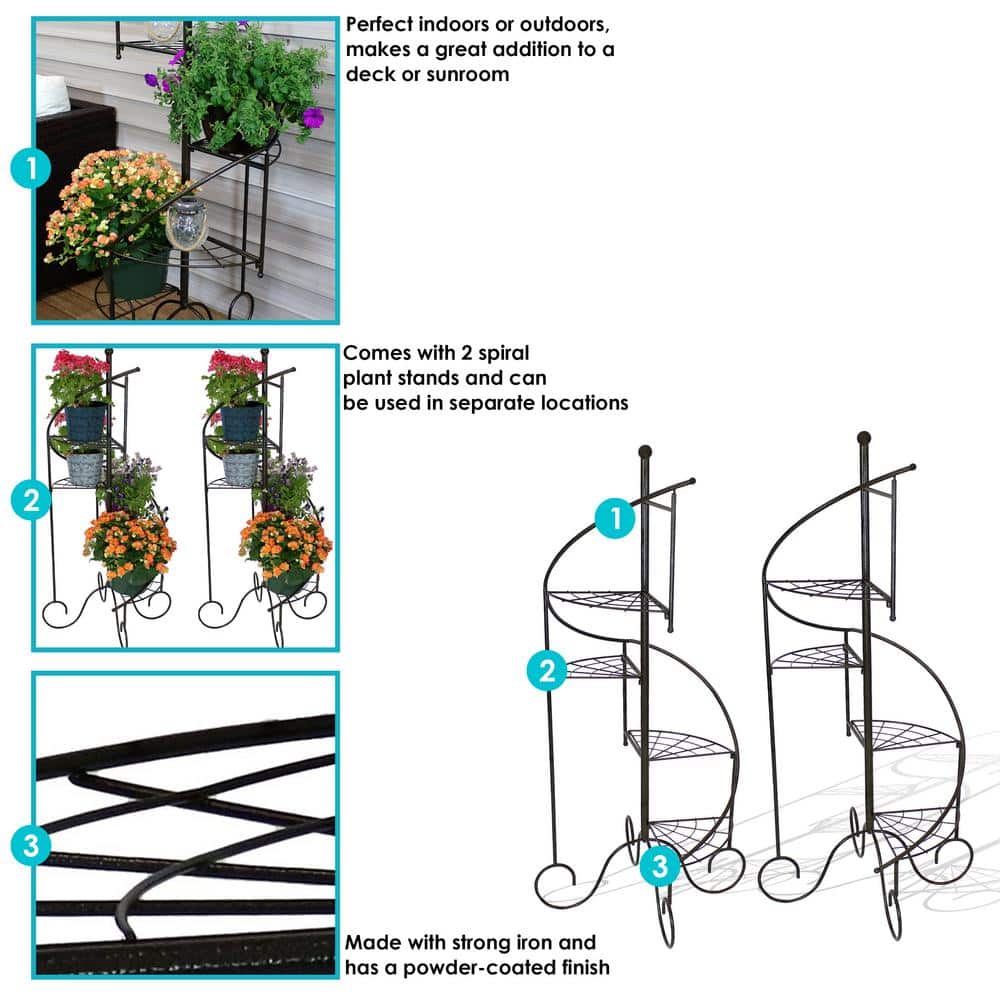 1

Perfect indoors or outdoors, makes a great addition to a deck or sunroom

2

Comes with 2 spiral plant stands and can be used in separate locations

3

Made with strong iron and has a powder-coated finish

1

2

3