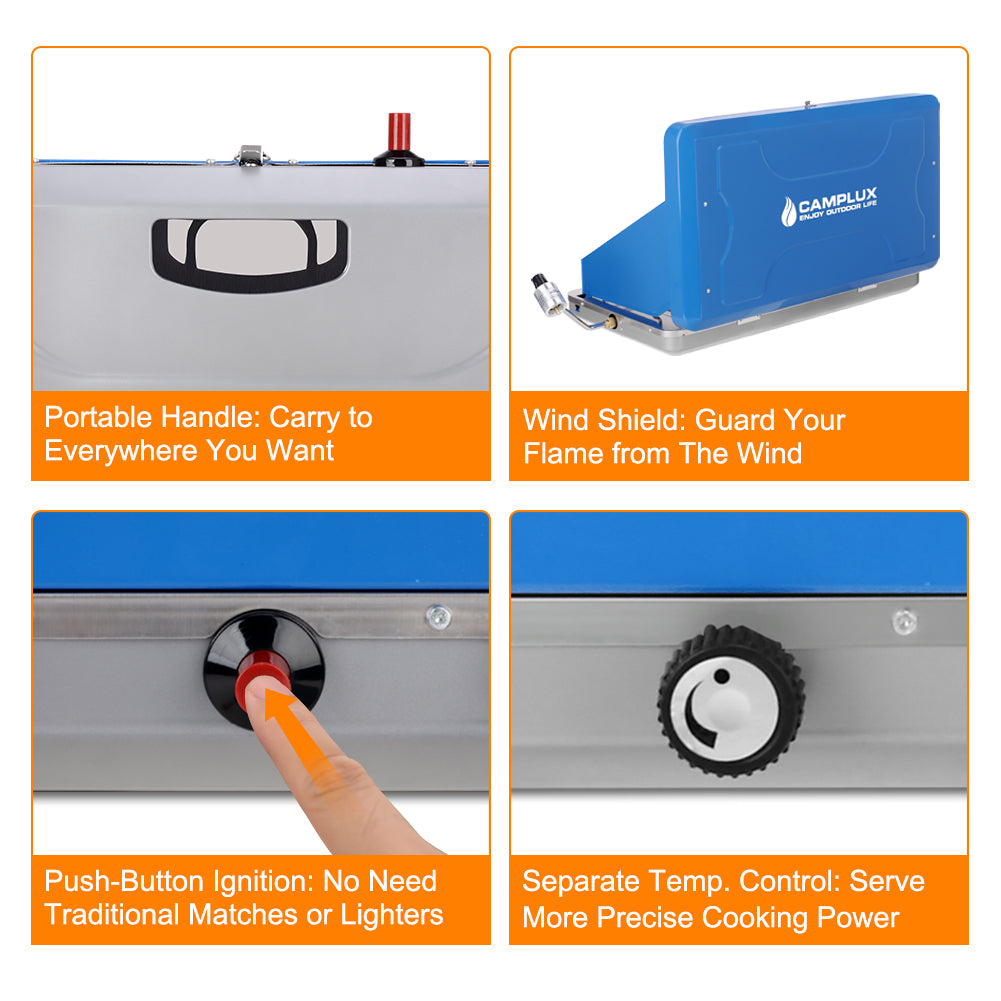 Portable Handle: Carry to Everywhere You Want

CAMPLUX
ENJOY OUTDOOR LIFE

Wind Shield: Guard Your Flame from The Wind

Push-Button Ignition: No Need Traditional Matches or Lighters

Separate Temp. Control: Serve More Precise Cooking Power