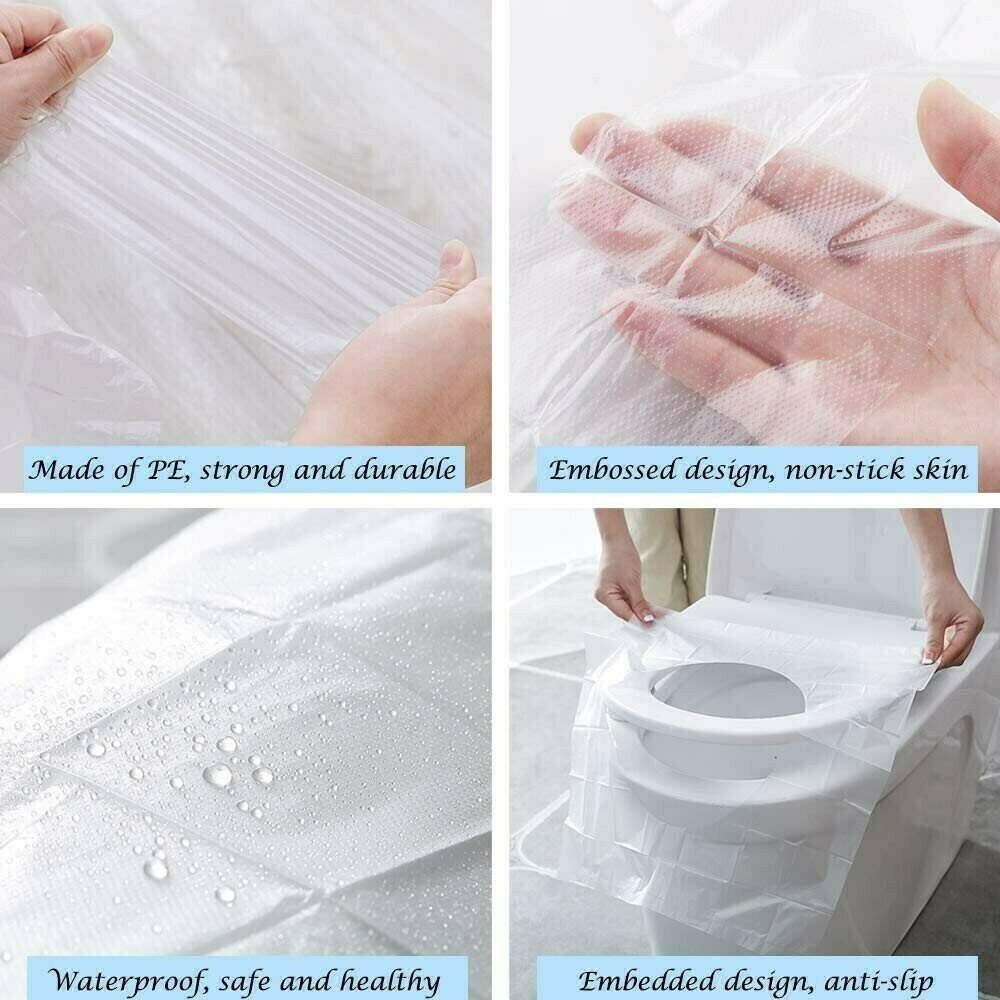 Made of PE, strong and durable

Embossed design, non-stick skin

Waterproof, safe and healthy

Embedded design, anti-slip