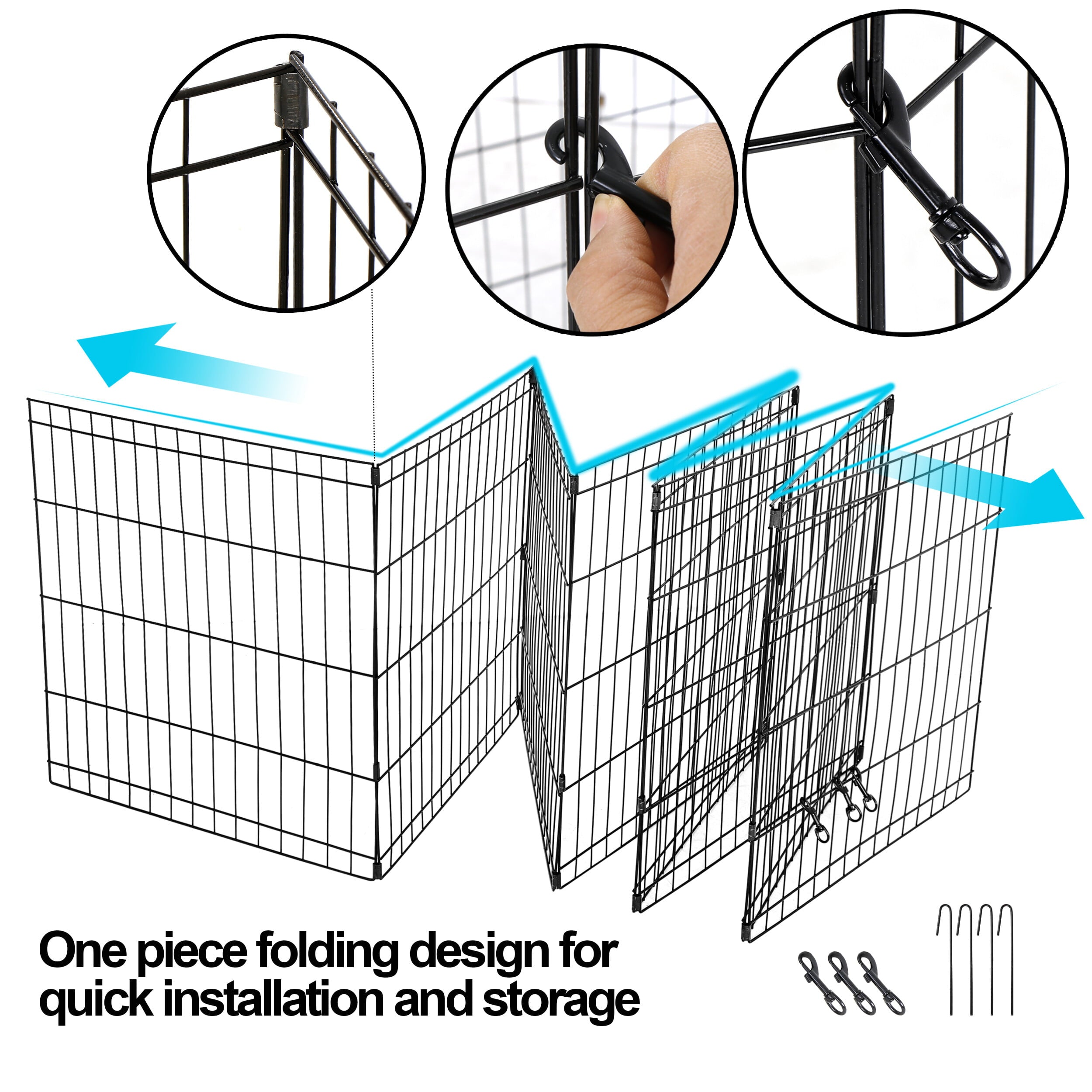 One piece folding design for quick installation and storage