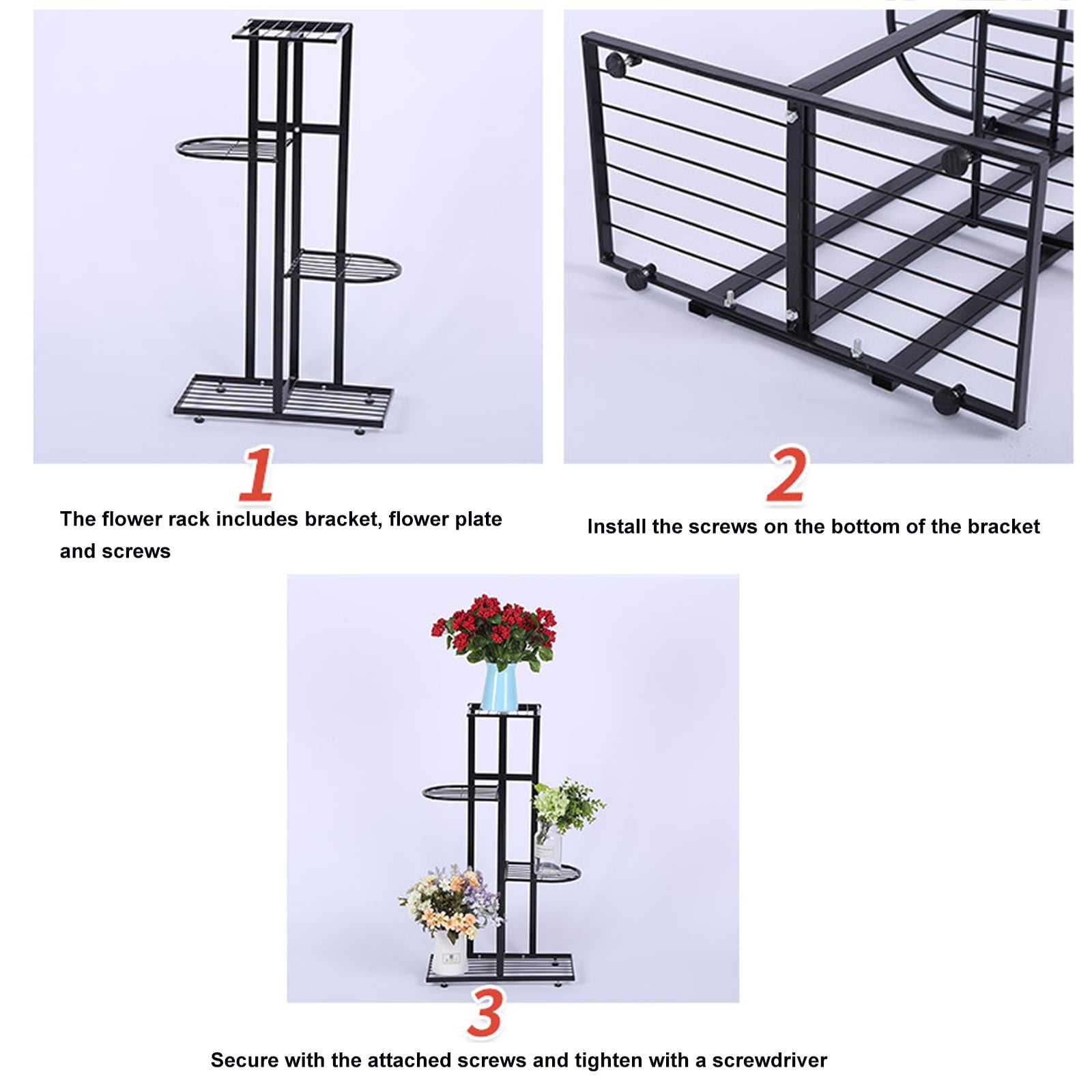 1

The flower rack includes bracket, flower plate and screws

2

Install the screws on the bottom of the bracket

3

Secure with the attached screws and tighten with a screwdriver