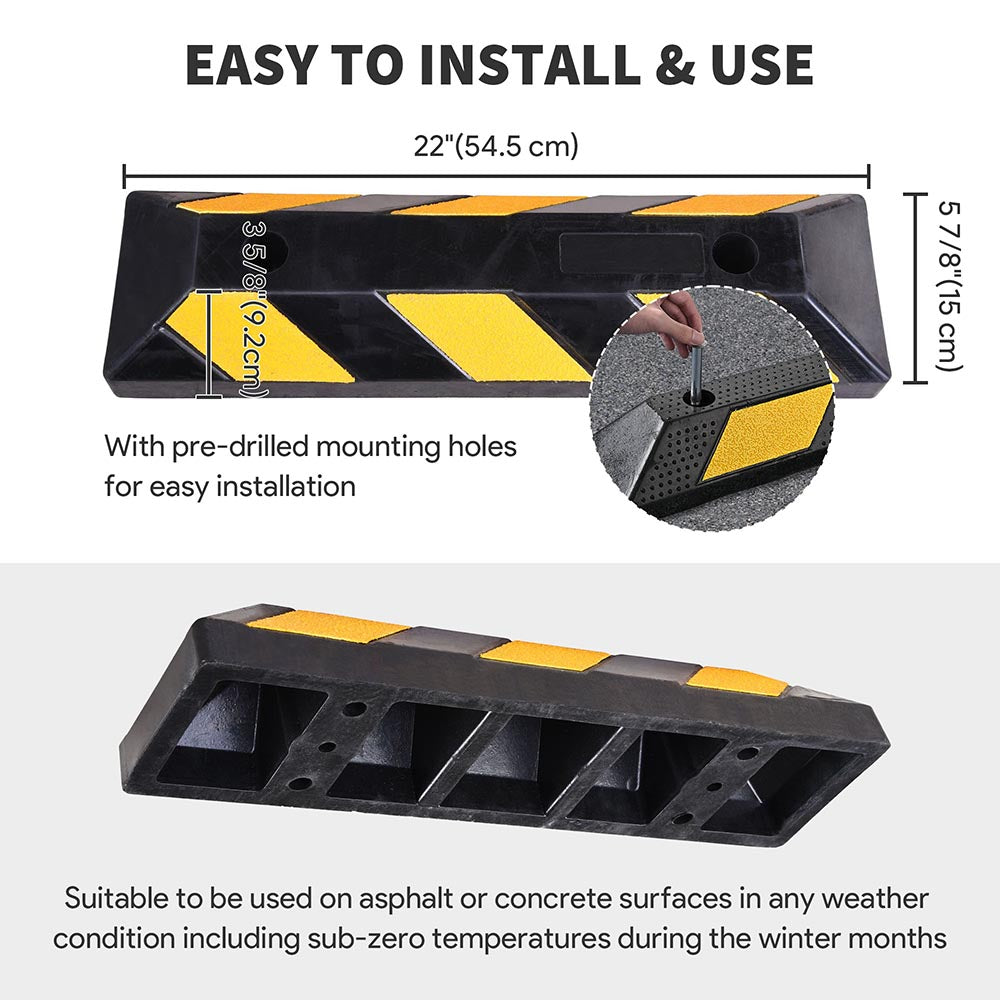 EASY TO INSTALL & USE

22"(54.5 cm)

5 7/8"(15 cm)

3 5/8"(9.2cm)

With pre-drilled mounting holes for easy installation

Suitable to be used on asphalt or concrete surfaces in any weather condition including sub-zero temperatures during the winter months