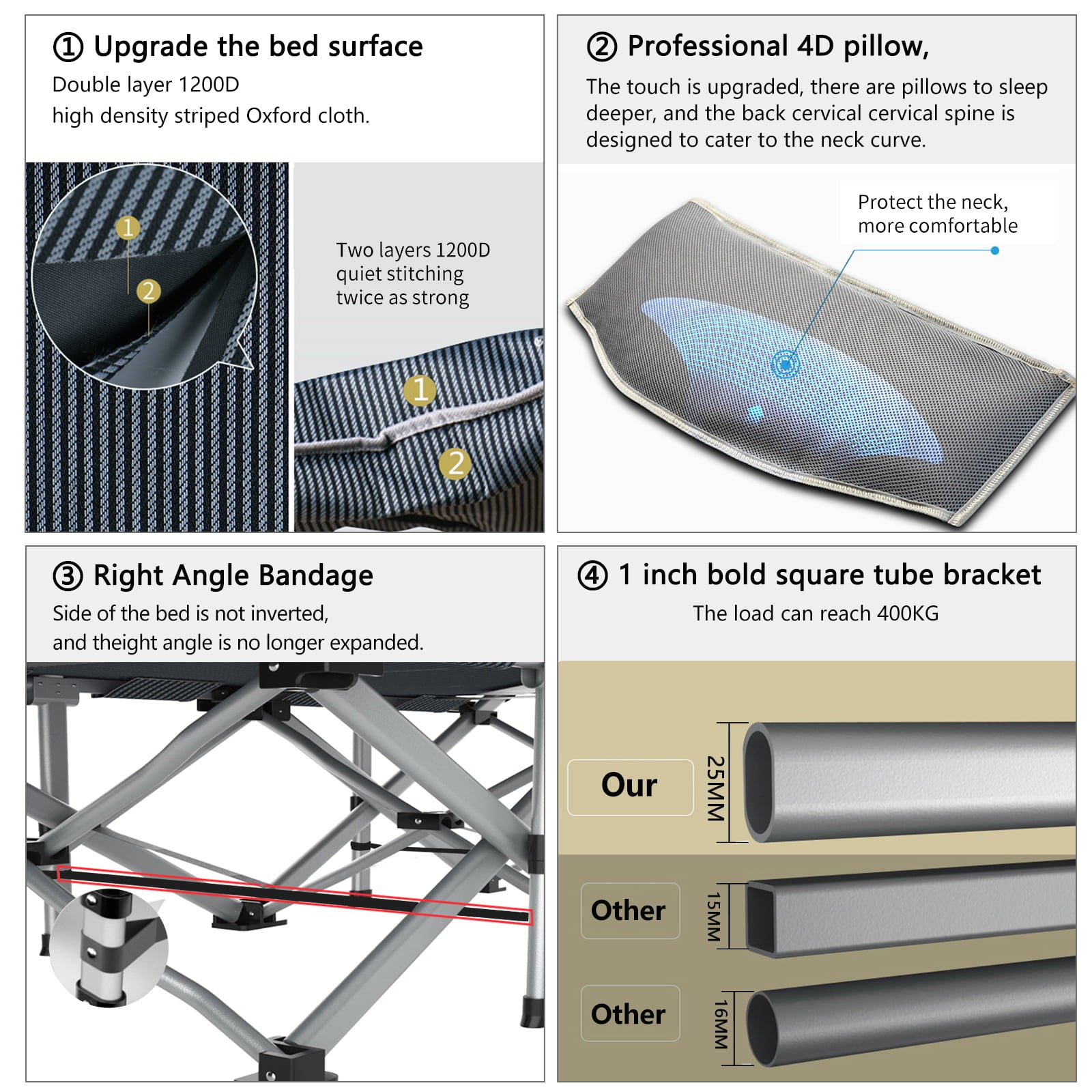 ① Upgrade the bed surface

Double layer 1200D
high density striped Oxford cloth.

1
2

Two layers 1200D quiet stitching twice as strong

1
2

② Professional 4D pillow,

The touch is upgraded, there are pillows to sleep deeper, and the back cervical cervical spine is designed to cater to the neck curve.

Protect the neck, more comfortable

③ Right Angle Bandage

Side of the bed is not inverted,
and theight angle is no longer expanded.

④ 1 inch bold square tube bracket

The load can reach 400KG

Our
25MM

Other
15MM

Other
16MM