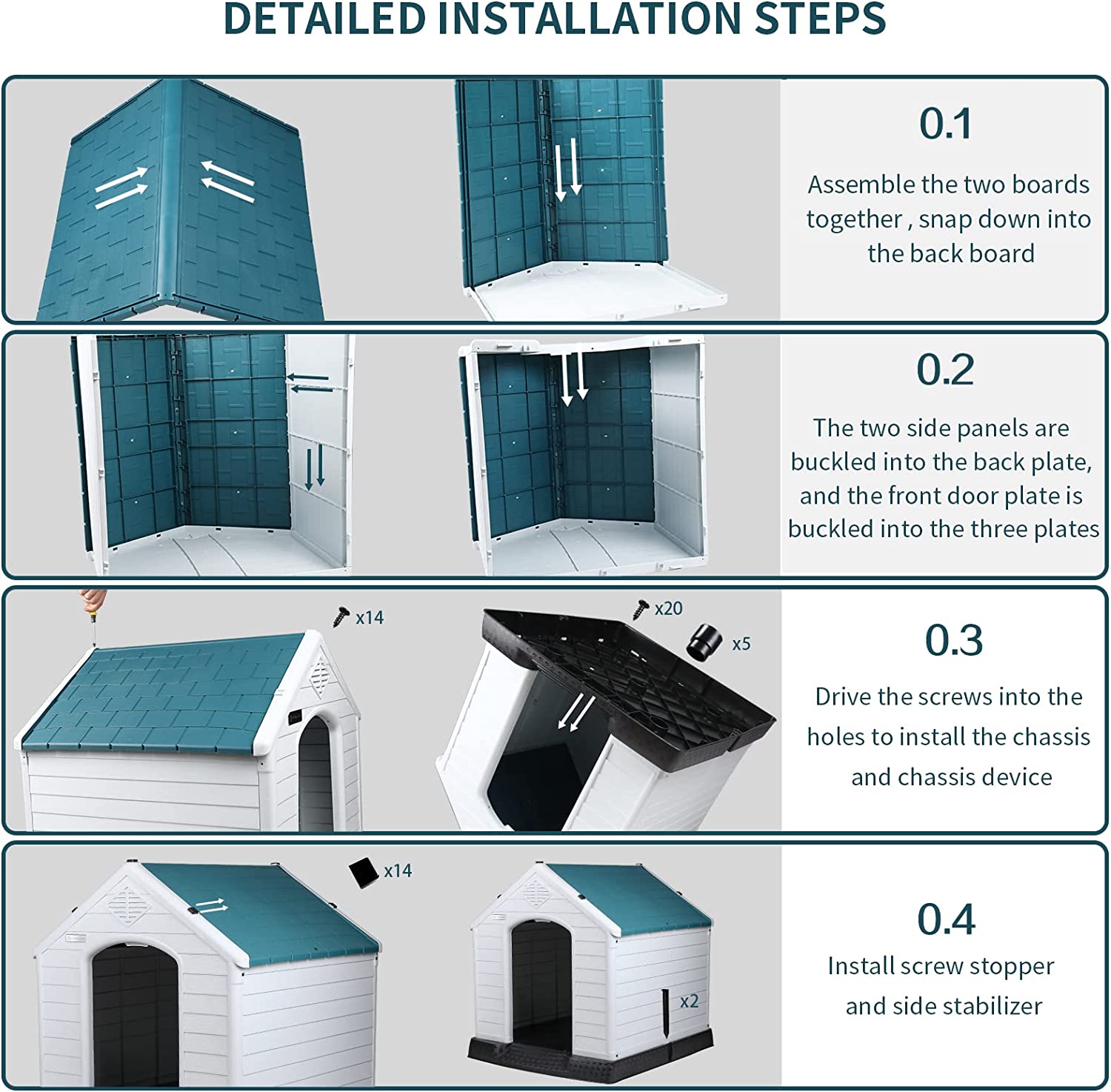 DETAILED INSTALLATION STEPS

0.1

Assemble the two boards together , snap down into the back board

0.2

The two side panels are buckled into the back plate, and the front door plate is buckled into the three plates

x14

x20

x5

0.3

Drive the screws into the holes to install the chassis and chassis device

x14

x2

0.4

Install screw stopper and side stabilizer