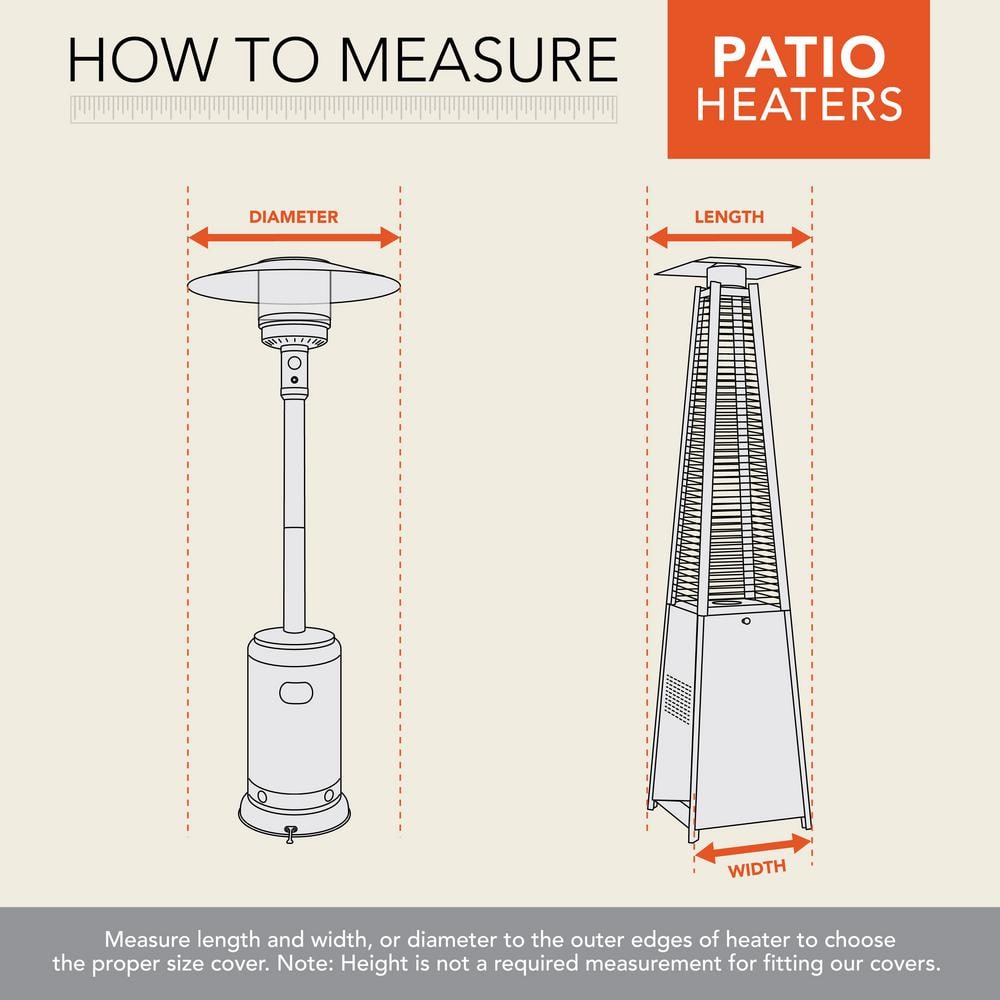 HOW TO MEASURE

PATIO HEATERS

DIAMETER

LENGTH

WIDTH

Measure length and width, or diameter to the outer edges of heater to choose the proper size cover. Note: Height is not a required measurement for fitting our covers.