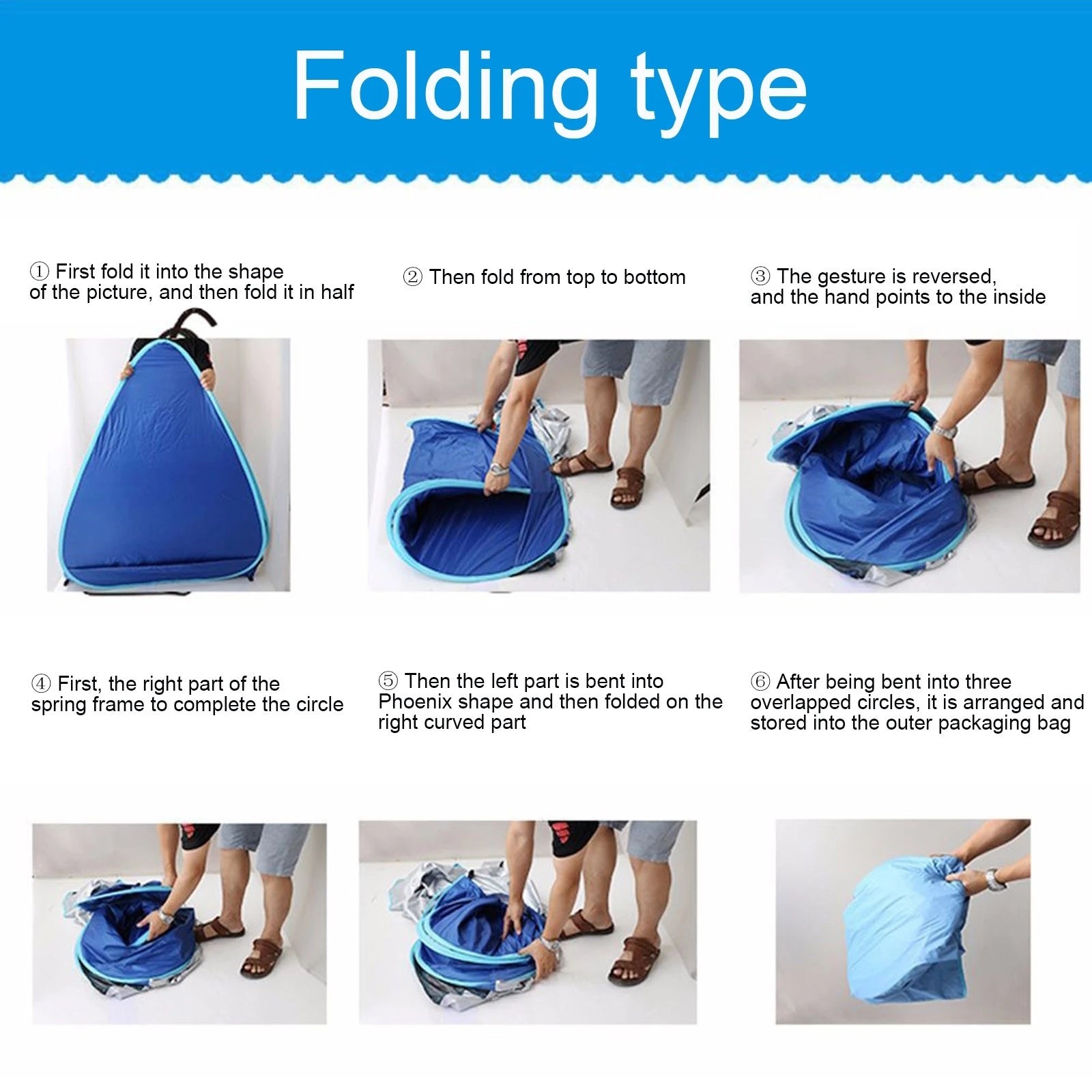 Folding type

① First fold it into the shape of the picture, and then fold it in half

② Then fold from top to bottom

③ The gesture is reversed, and the hand points to the inside

④ First, the right part of the spring frame to complete the circle

⑤ Then the left part is bent into Phoenix shape and then folded on the right curved part

⑥ After being bent into three overlapped circles, it is arranged and stored into the outer packaging bag