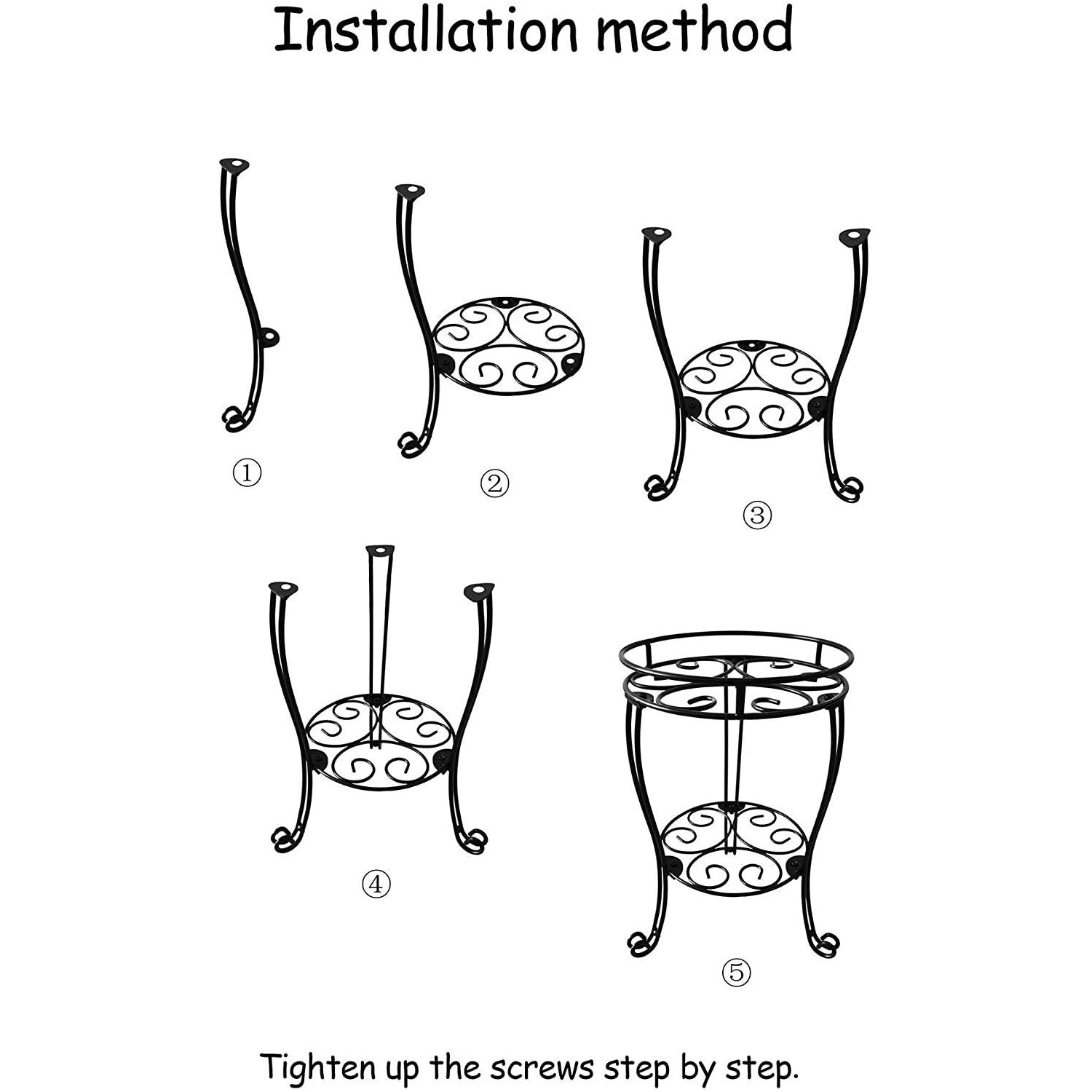 Installation method

①

②

③

④

⑤

Tighten up the screws step by step.