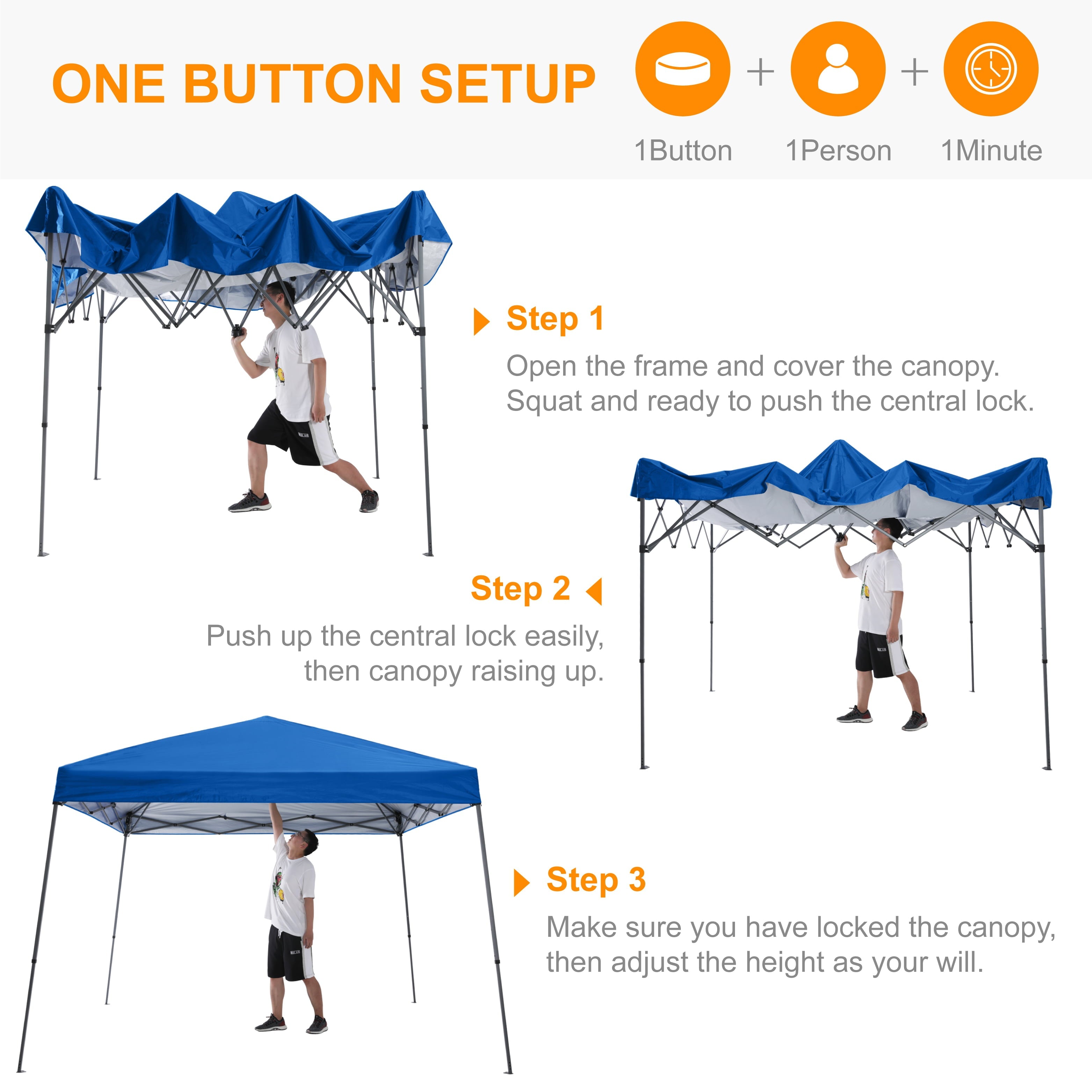 ONE BUTTON SETUP

+ +

1Button 1Person 1Minute

Step 1

Open the frame and cover the canopy. Squat and ready to push the central lock.

Step 2

Push up the central lock easily, then canopy raising up.

Step 3

Make sure you have locked the canopy, then adjust the height as your will.