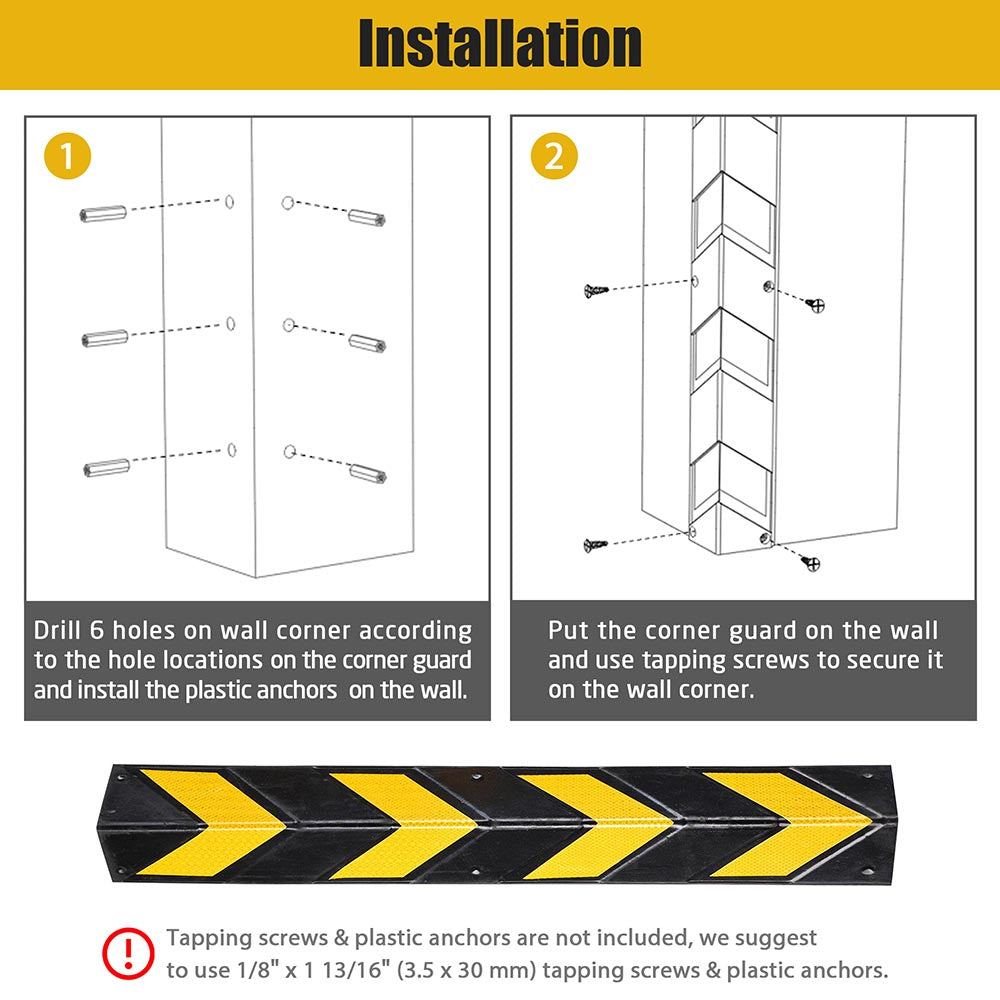 Installation

1

Drill 6 holes on wall corner according to the hole locations on the corner guard and install the plastic anchors on the wall.

2

Put the corner guard on the wall and use tapping screws to secure it on the wall corner.

!

Tapping screws & plastic anchors are not included, we suggest to use 1/8" x 1 13/16" (3.5 x 30 mm) tapping screws & plastic anchors.