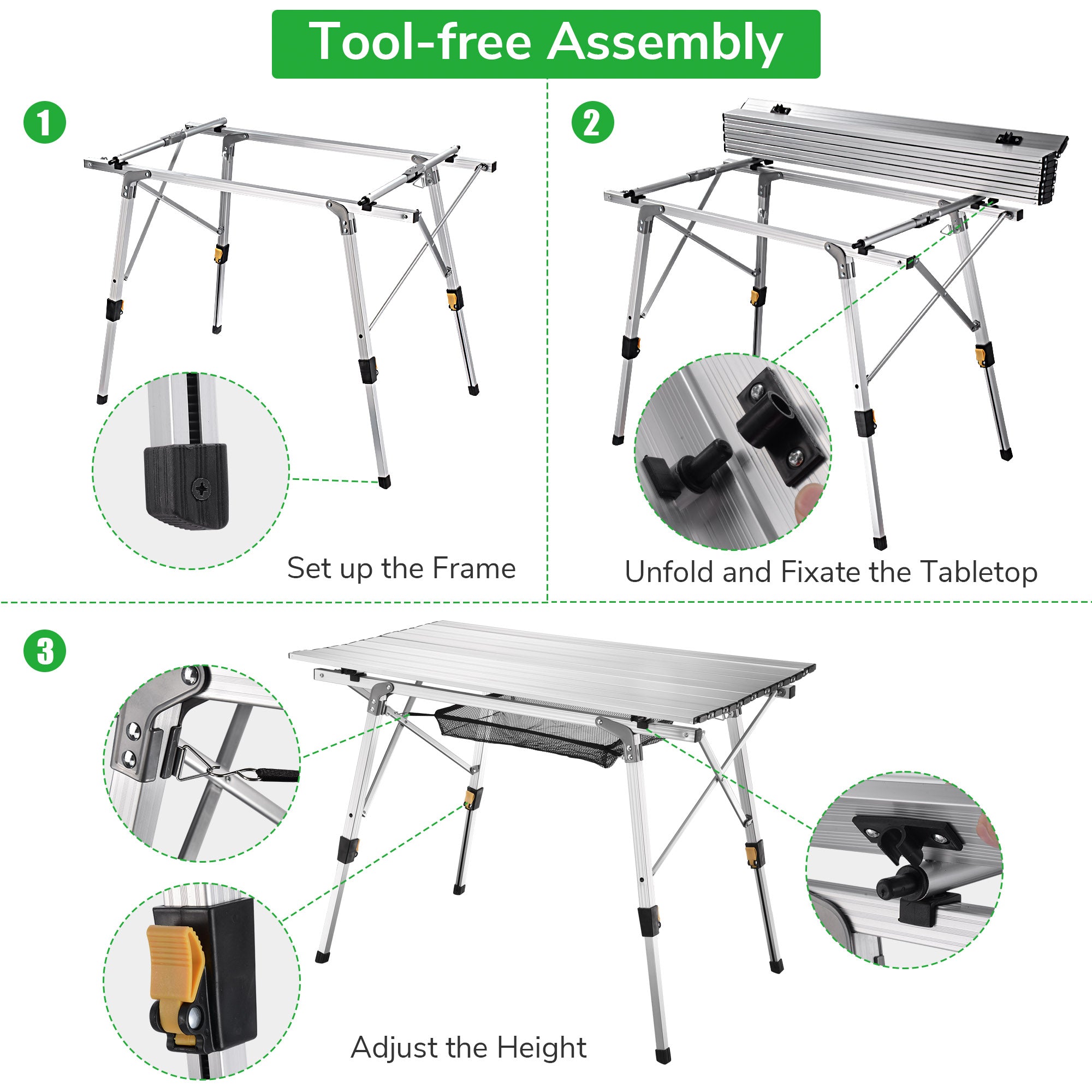 Tool-free Assembly

1

Set up the Frame

2

Unfold and Fixate the Tabletop

3

Adjust the Height