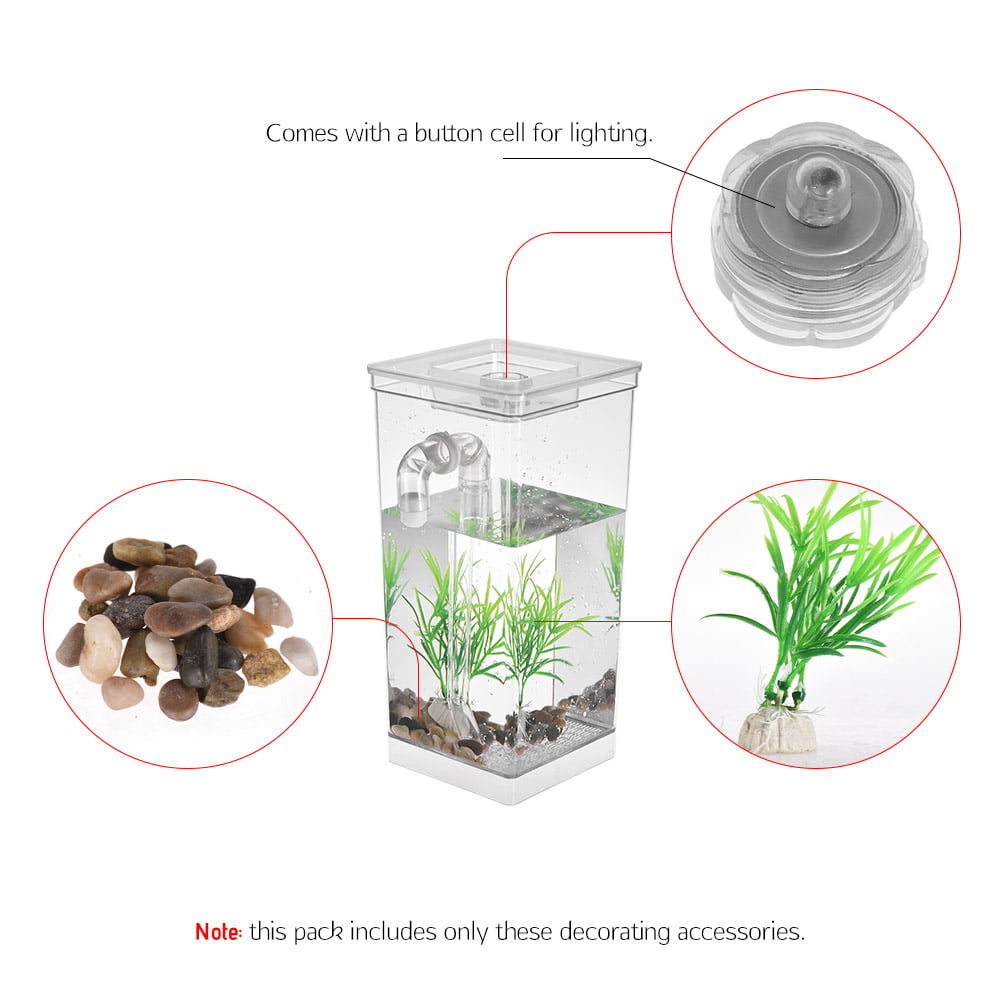 Comes with a button cell for lighting.

Note: this pack includes only these decorating accessories.