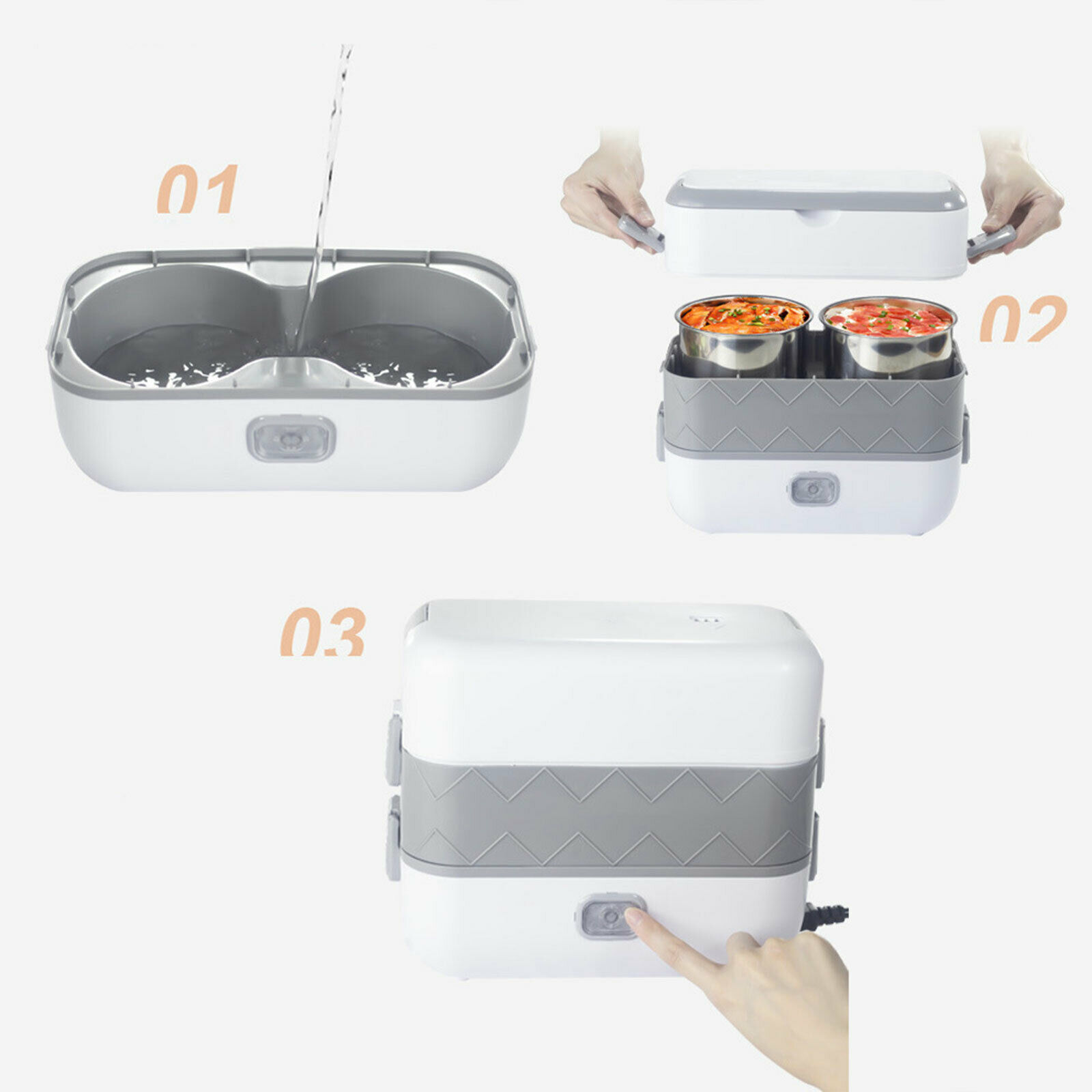 01

02

03