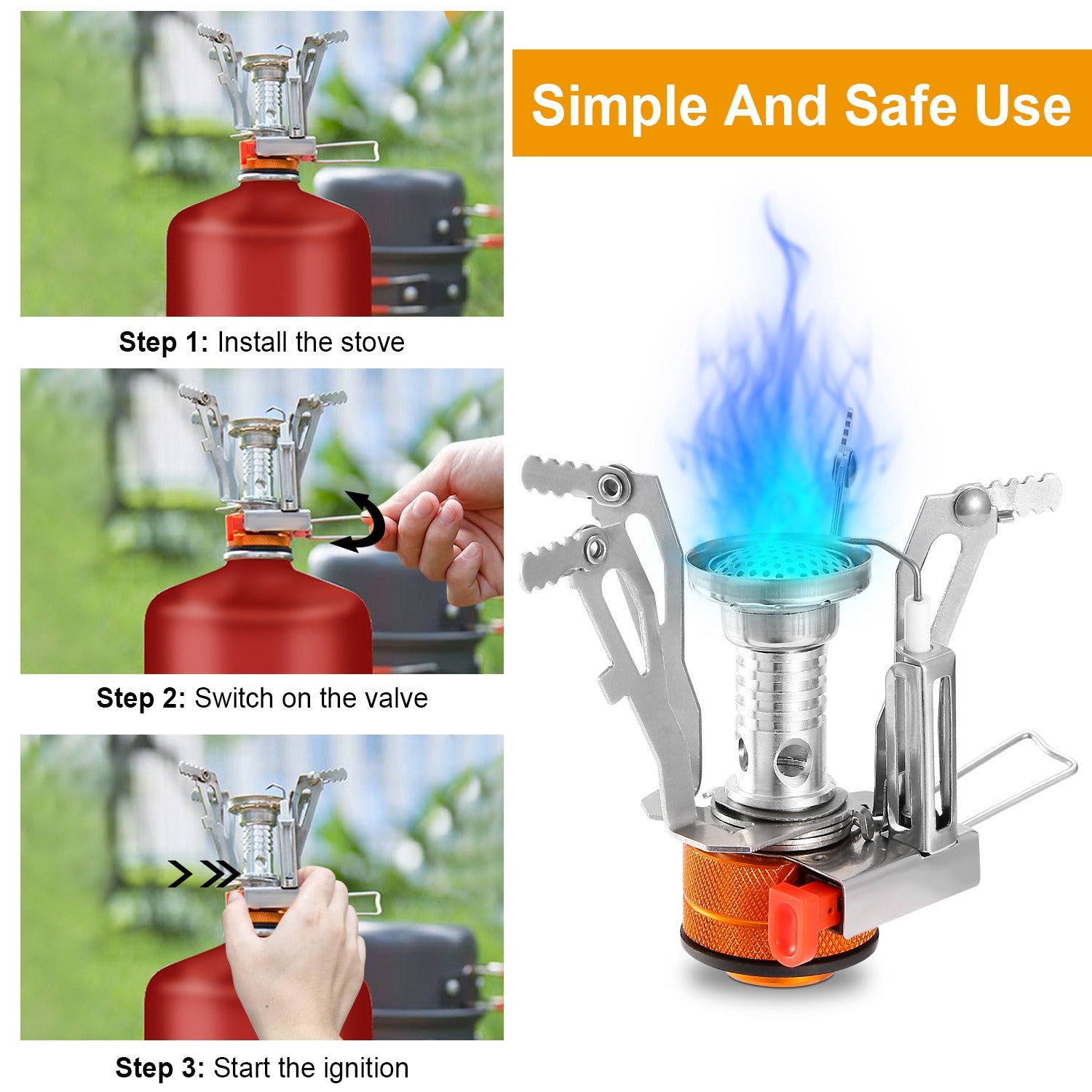 Simple And Safe Use

Step 1: Install the stove

Step 2: Switch on the valve

Step 3: Start the ignition