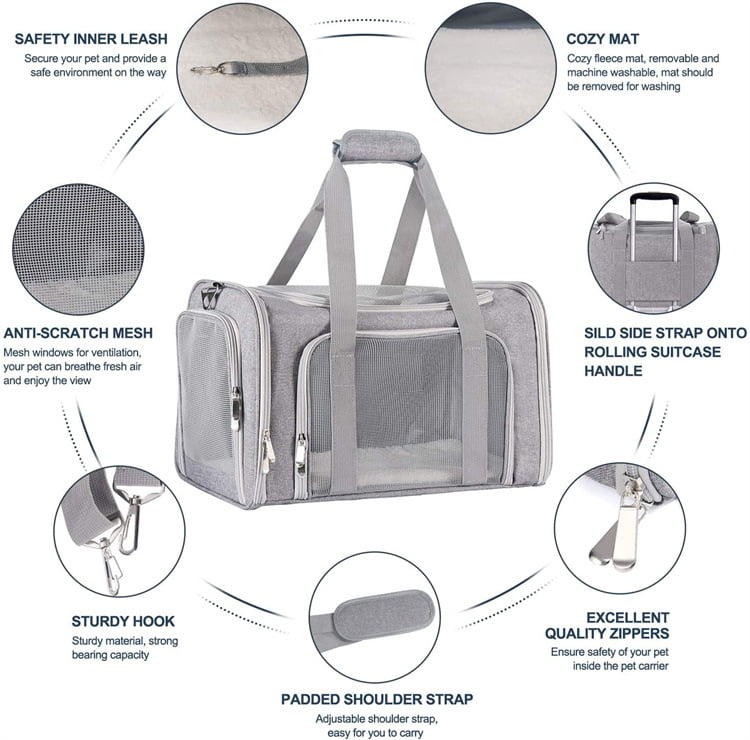 SAFETY INNER LEASH
Secure your pet and provide a safe environment on the way

COZY MAT
Cozy fleece mat, removable and machine washable, mat should be removed for washing

ANTI-SCRATCH MESH
Mesh windows for ventilation, your pet can breathe fresh air and enjoy the view

SILD SIDE STRAP ONTO ROLLING SUITCASE HANDLE

STURDY HOOK
Sturdy material, strong bearing capacity

EXCELLENT QUALITY ZIPPERS
Ensure safety of your pet inside the pet carrier

PADDED SHOULDER STRAP
Adjustable shoulder strap, easy for you to carry