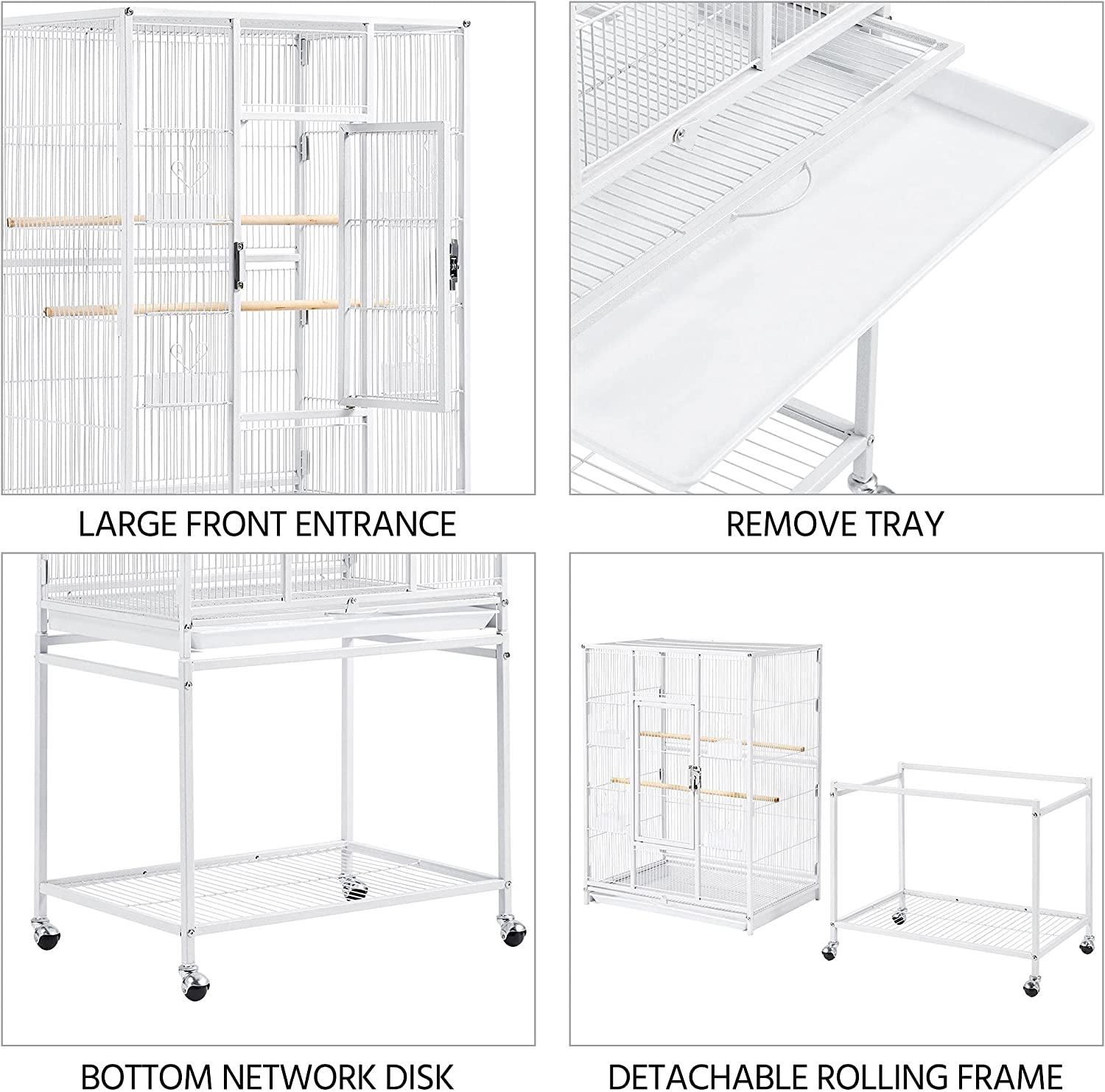 LARGE FRONT ENTRANCE

REMOVE TRAY

BOTTOM NETWORK DISK

DETACHABLE ROLLING FRAME