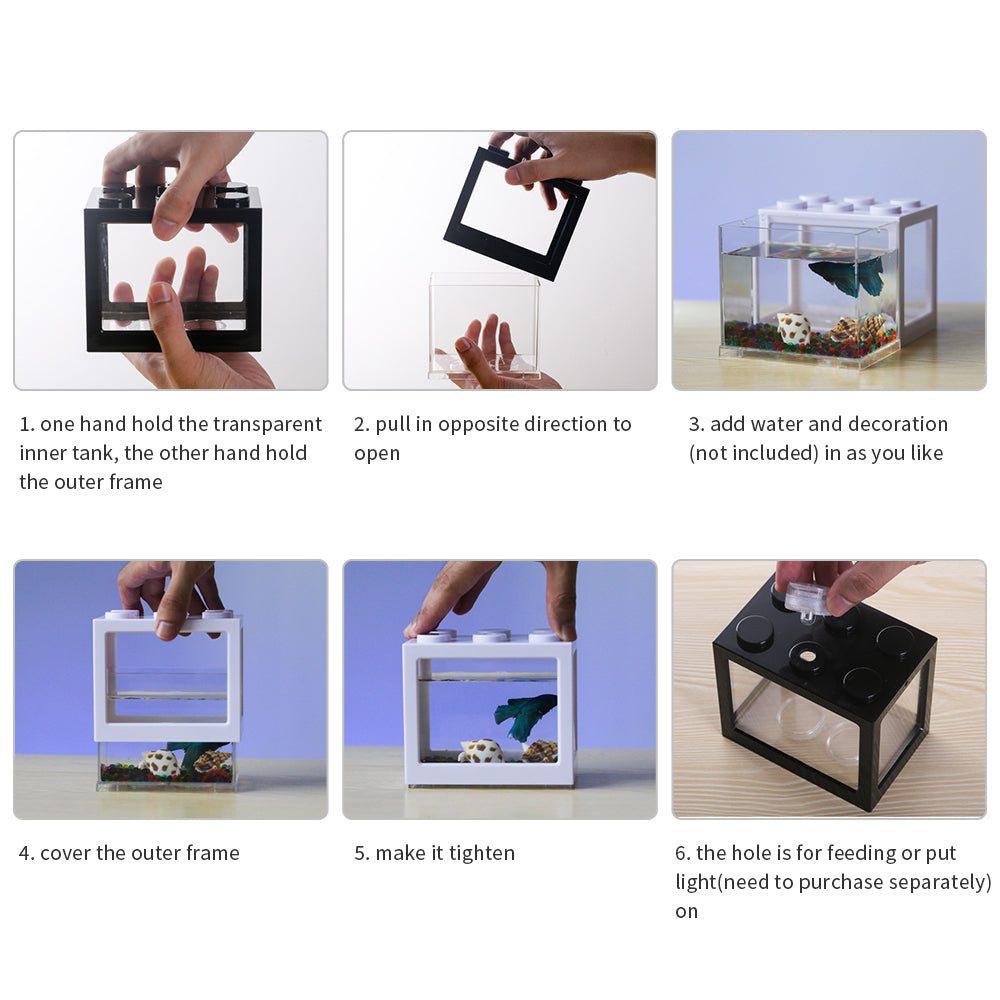 1. one hand hold the transparent inner tank, the other hand hold the outer frame

2. pull in opposite direction to open

3. add water and decoration (not included) in as you like

4. cover the outer frame

5. make it tighten

6. the hole is for feeding or put light(need to purchase separately) on