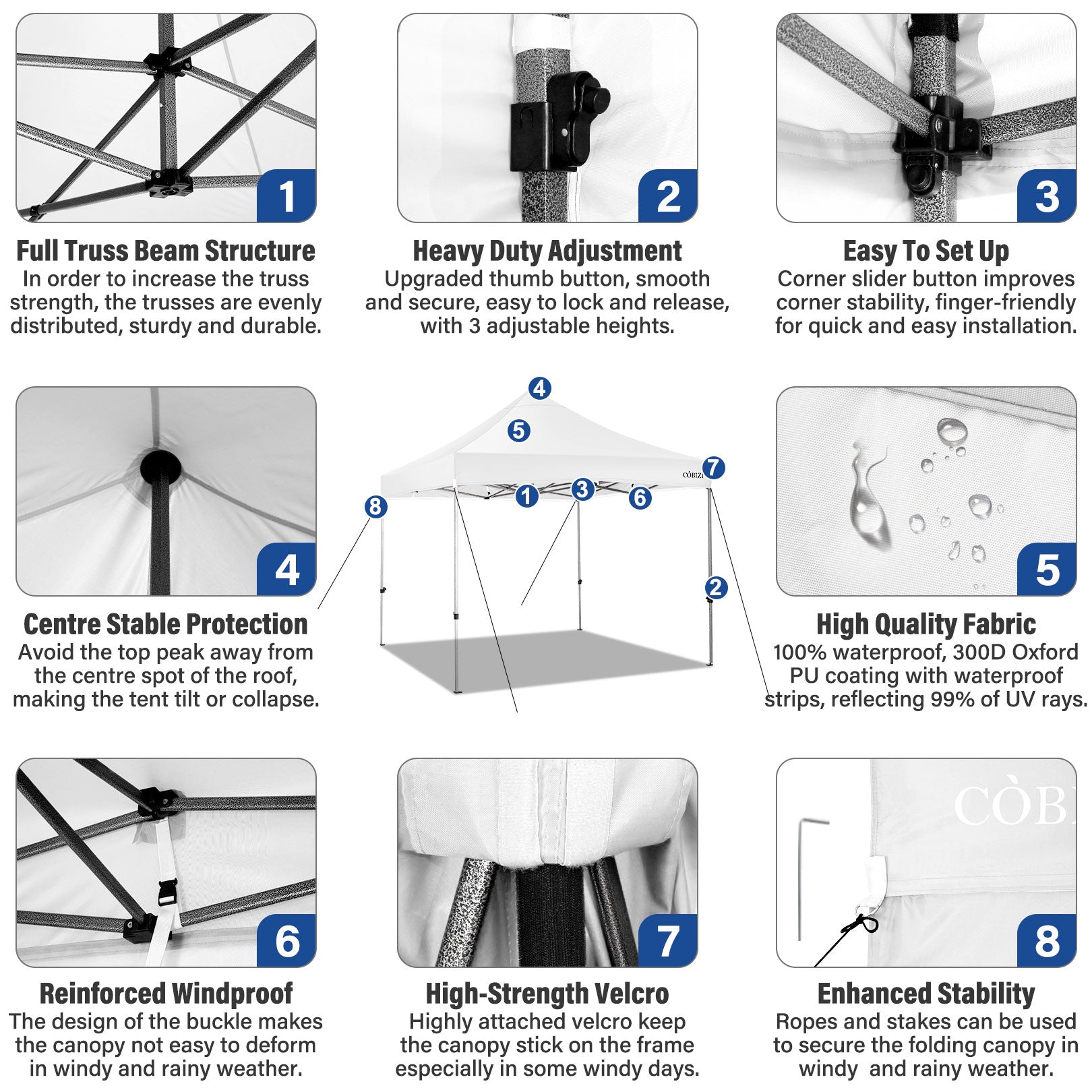 1

Full Truss Beam Structure
In order to increase the truss strength, the trusses are evenly distributed, sturdy and durable.

2

Heavy Duty Adjustment
Upgraded thumb button, smooth and secure, easy to lock and release, with 3 adjustable heights.

3

Easy To Set Up
Corner slider button improves corner stability, finger-friendly for quick and easy installation.

4

Centre Stable Protection
Avoid the top peak away from the centre spot of the roof, making the tent tilt or collapse.

4
5
CÒBIZI
7
8
1
3
6
2

5

High Quality Fabric
100% waterproof, 300D Oxford PU coating with waterproof strips, reflecting 99% of UV rays.

6

Reinforced Windproof
The design of the buckle makes the canopy not easy to deform in windy and rainy weather.

7

High-Strength Velcro
Highly attached velcro keep the canopy stick on the frame especially in some windy days.

CÒB

8

Enhanced Stability
Ropes and stakes can be used to secure the folding canopy in windy  and rainy weather.