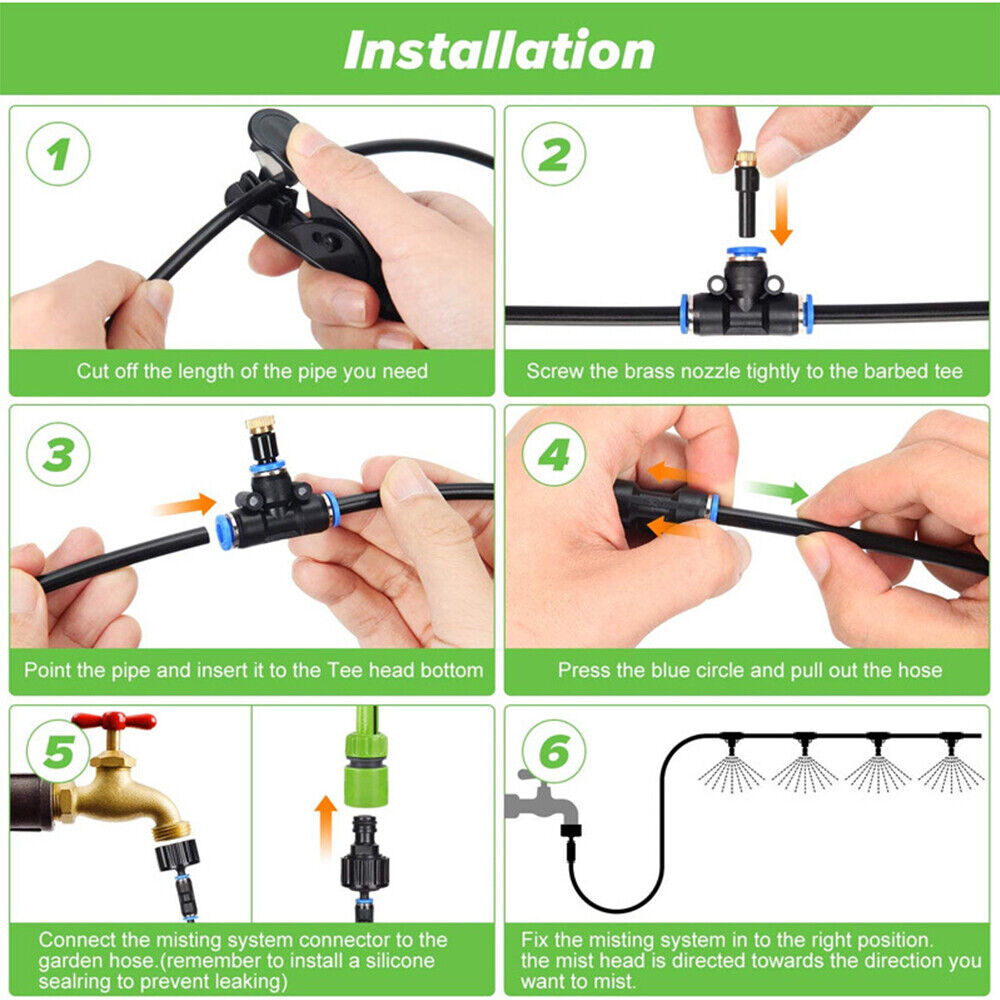 Installation

1

Cut off the length of the pipe you need

2

Screw the brass nozzle tightly to the barbed tee

3

Point the pipe and insert it to the Tee head bottom

4

Press the blue circle and pull out the hose

5

Connect the misting system connector to the garden hose.(remember to install a silicone sealring to prevent leaking)

6

Fix the misting system in to the right position. the mist head is directed towards the direction you want to mist.