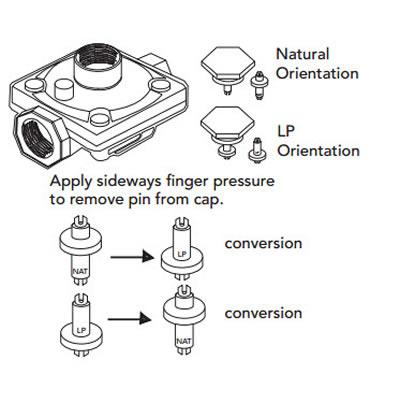 Natural Orientation

LP Orientation

Apply sideways finger pressure to remove pin from cap.

NAT

LP

conversion

LP

NAT

conversion