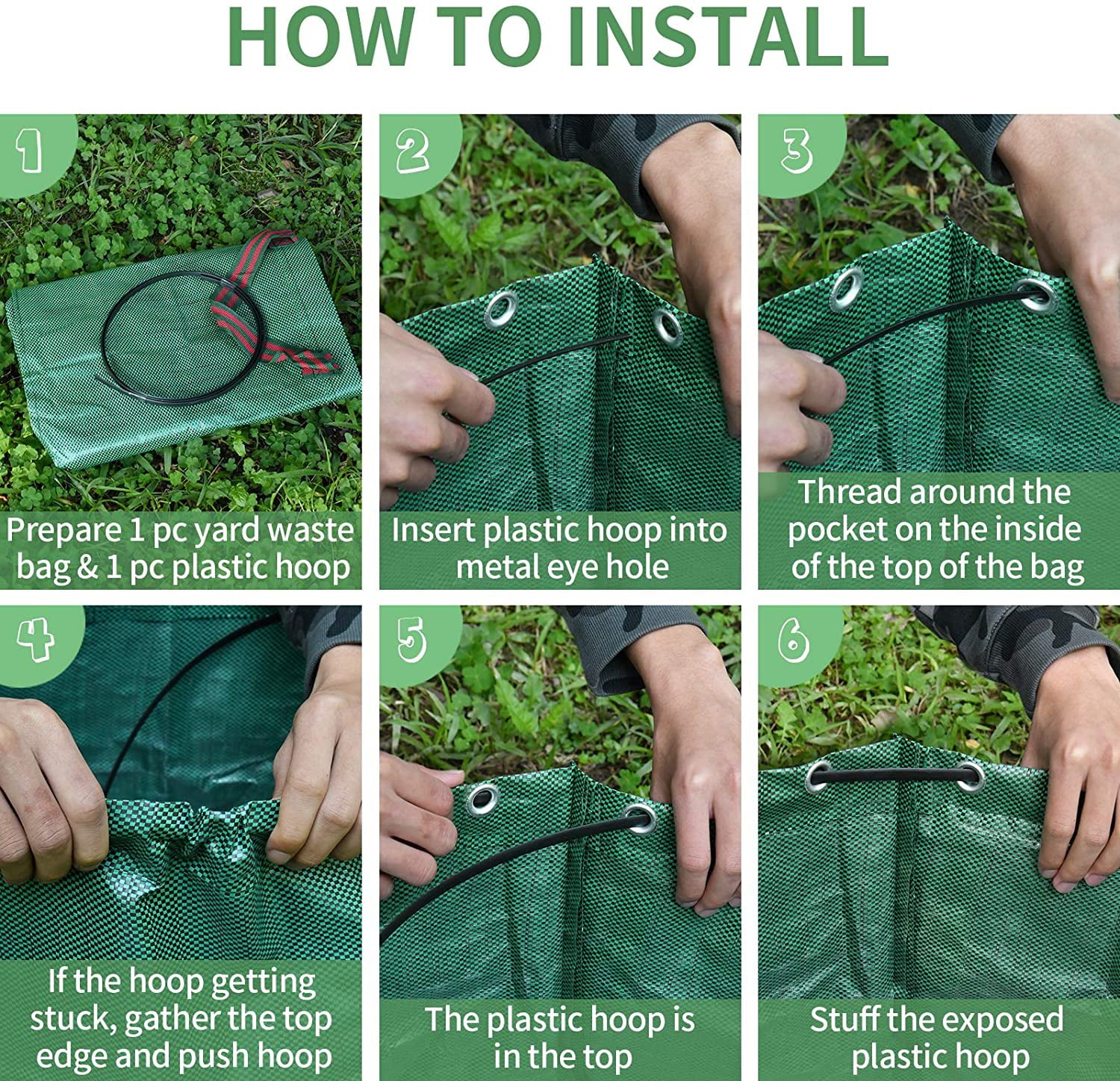 HOW TO INSTALL

1

Prepare 1 pc yard waste bag & 1 pc plastic hoop

2

Insert plastic hoop into metal eye hole

3

Thread around the pocket on the inside of the top of the bag

4

If the hoop getting stuck, gather the top edge and push hoop

5

The plastic hoop is in the top

6

Stuff the exposed plastic hoop