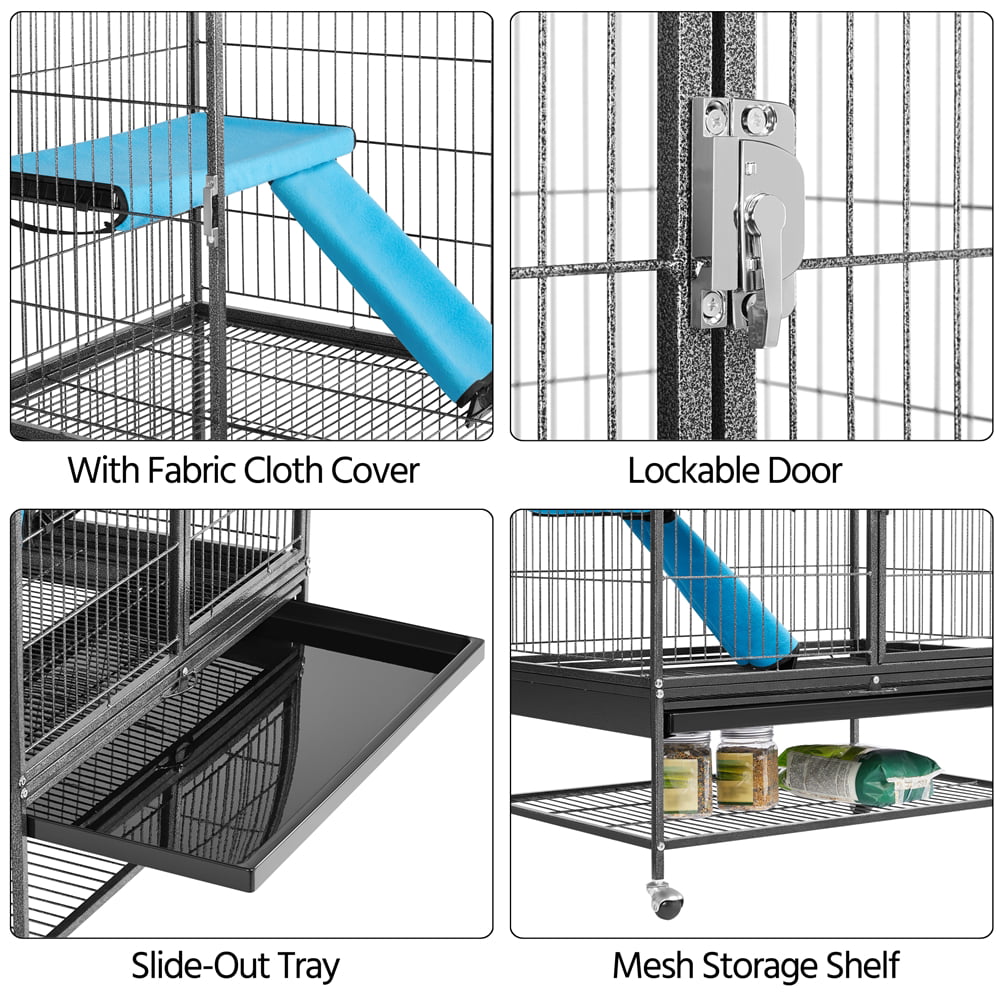 With Fabric Cloth Cover

Lockable Door

Slide-Out Tray

Mesh Storage Shelf