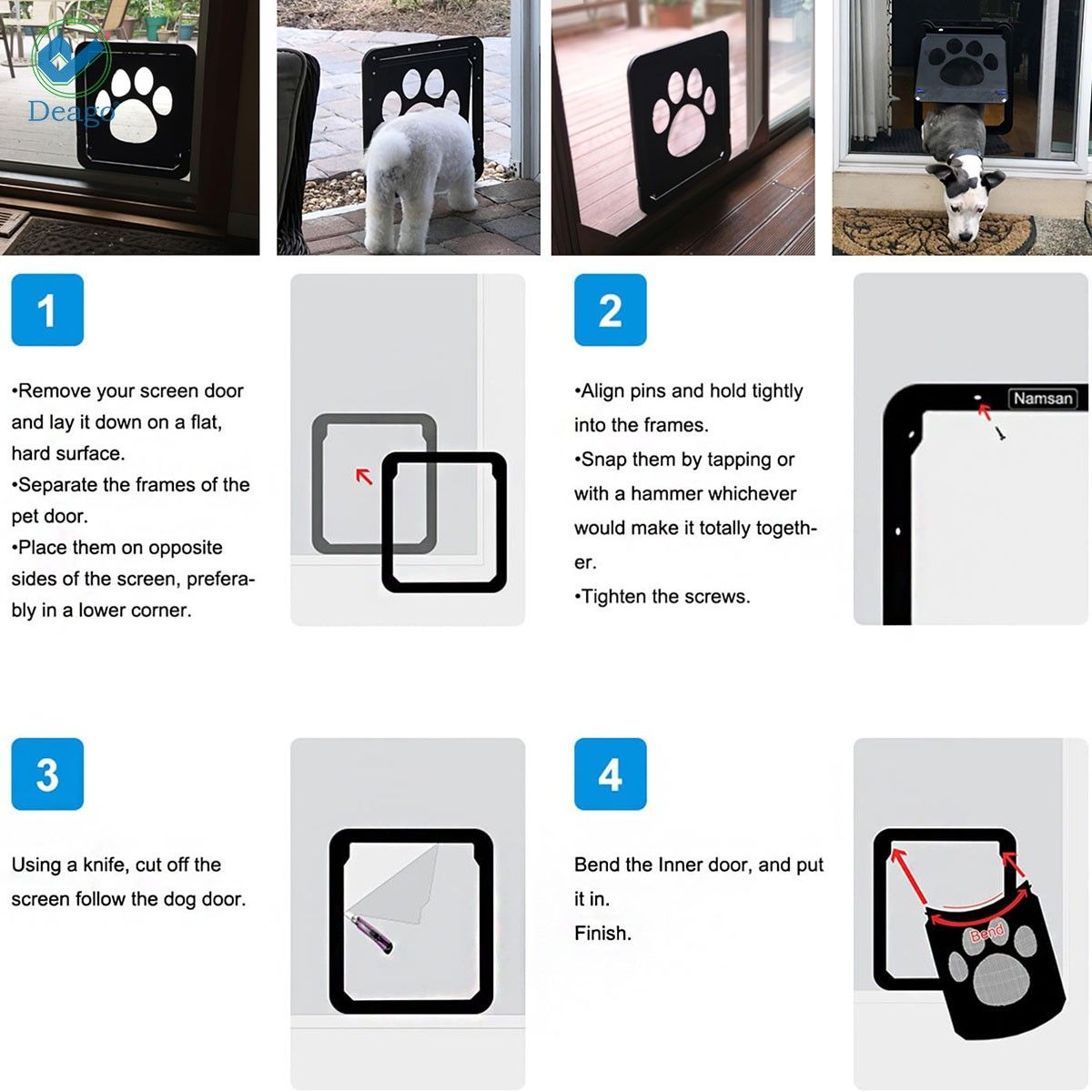 Deago

1

•Remove your screen door and lay it down on a flat, hard surface.
•Separate the frames of the pet door.
•Place them on opposite sides of the screen, preferably in a lower corner.

2

•Align pins and hold tightly into the frames.
•Snap them by tapping or with a hammer whichever would make it totally together.
•Tighten the screws.

Namsan

3

Using a knife, cut off the screen follow the dog door.

4

Bend the Inner door, and put it in.
Finish.

Bend