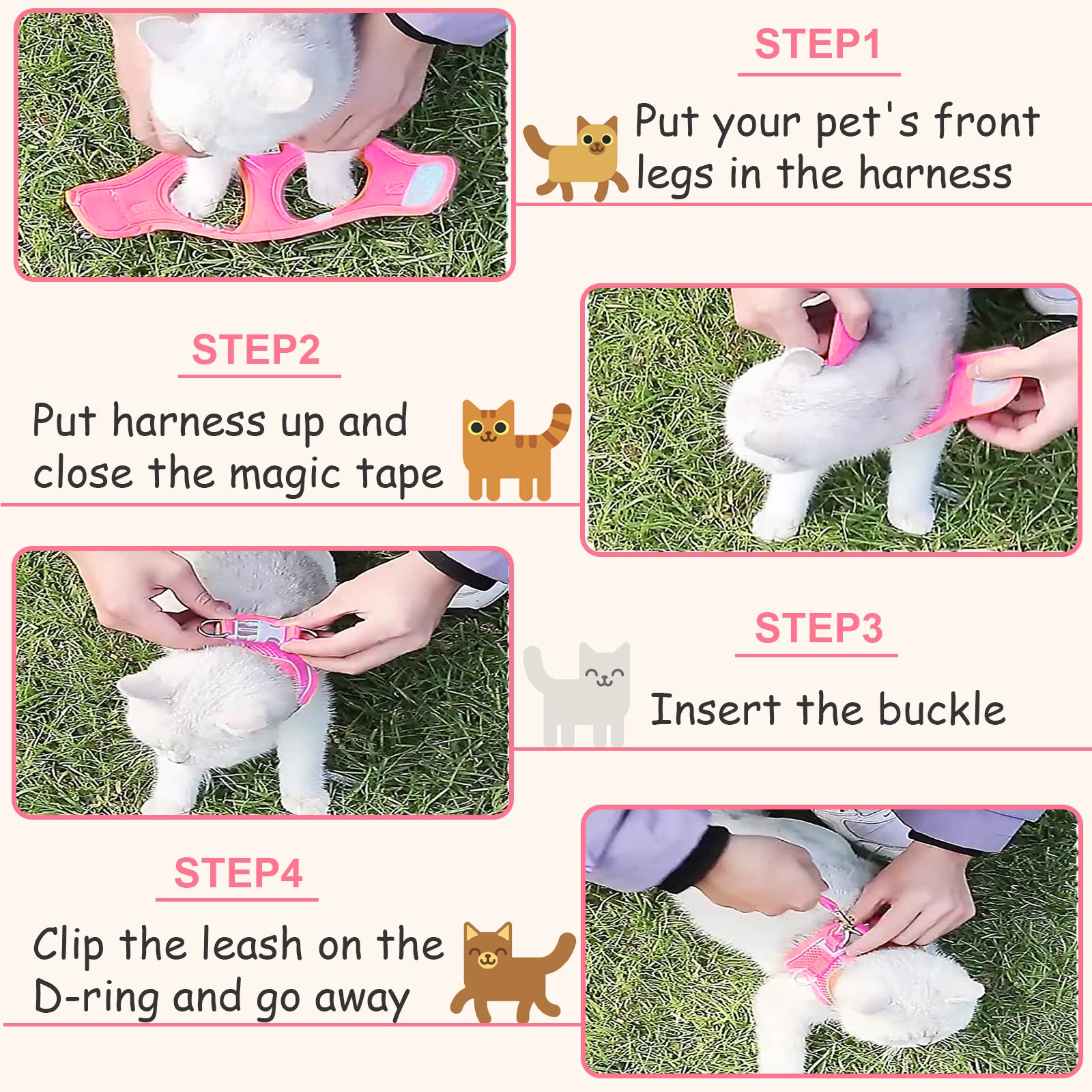 STEP1

Put your pet's front legs in the harness

STEP2

Put harness up and close the magic tape

STEP3

Insert the buckle

STEP4

Clip the leash on the D-ring and go away