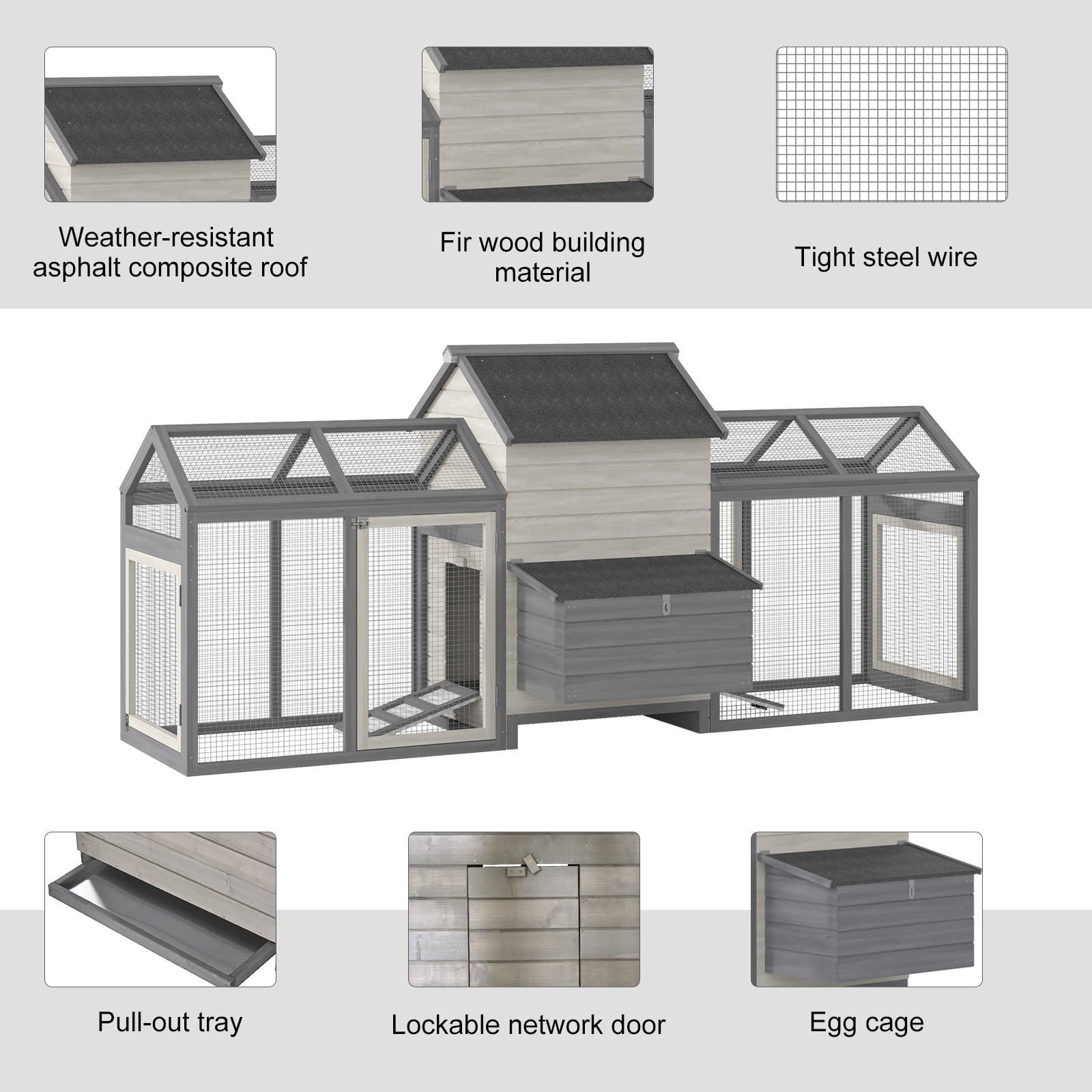 Weather-resistant asphalt composite roof

Fir wood building material

Tight steel wire

Pull-out tray

Lockable network door

Egg cage