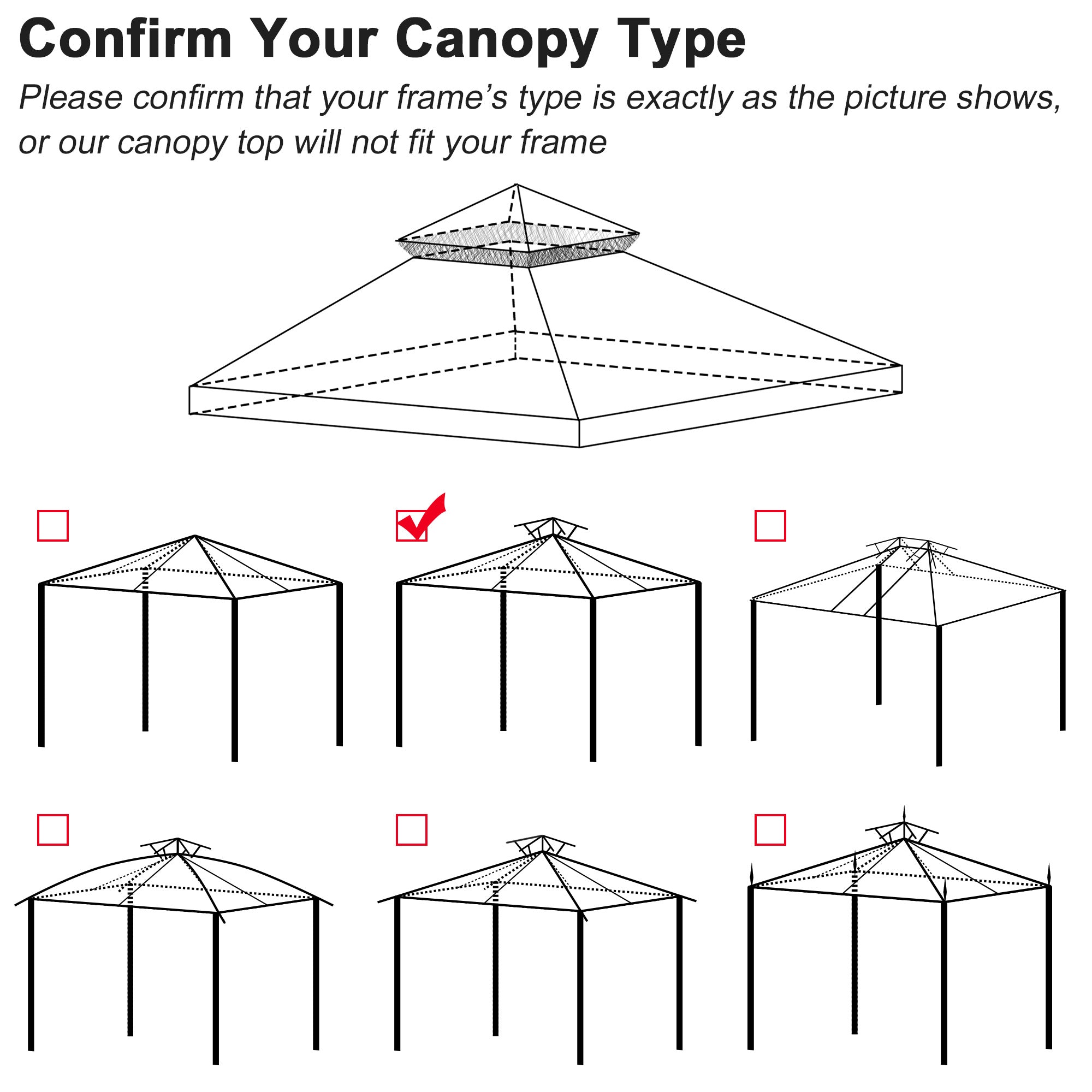 Confirm Your Canopy Type

Please confirm that your frame's type is exactly as the picture shows, or our canopy top will not fit your frame