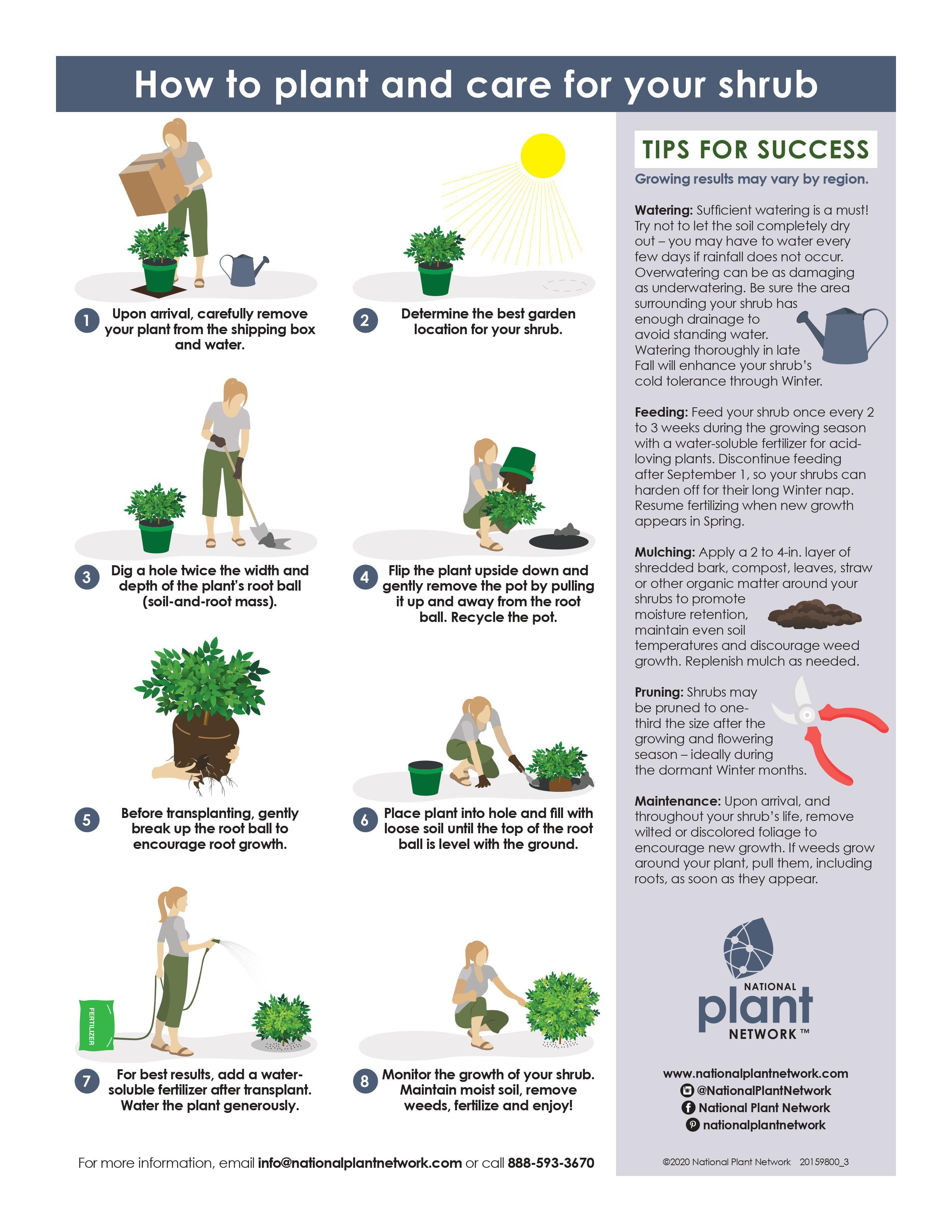 How to plant and care for your shrub

1 Upon arrival, carefully remove your plant from the shipping box and water.

2 Determine the best garden location for your shrub.

3 Dig a hole twice the width and depth of the plant's root ball (soil-and-root mass).

4 Flip the plant upside down and gently remove the pot by pulling it up and away from the root ball. Recycle the pot.

5 Before transplanting, gently break up the root ball to encourage root growth.

6 Place plant into hole and fill with loose soil until the top of the root ball is level with the ground.

FERTILIZER

7 For best results, add a water-soluble fertilizer after transplant. Water the plant generously.

8 Monitor the growth of your shrub. Maintain moist soil, remove weeds, fertilize and enjoy!

For more information, email info@nationalplantnetwork.com or call 888-593-3670

TIPS FOR SUCCESS
Growing results may vary by region.

Watering: Sufficient watering is a must! Try not to let the soil completely dry out – you may have to water every few days if rainfall does not occur. Overwatering can be as damaging as underwatering. Be sure the area surrounding your shrub has enough drainage to avoid standing water. Watering thoroughly in late Fall will enhance your shrub's cold tolerance through Winter.

Feeding: Feed your shrub once every 2 to 3 weeks during the growing season with a water-soluble fertilizer for acid-loving plants. Discontinue feeding after September 1, so your shrubs can harden off for their long Winter nap. Resume fertilizing when new growth appears in Spring.

Mulching: Apply a 2 to 4-in. layer of shredded bark, compost, leaves, straw or other organic matter around your shrubs to promote moisture retention, maintain even soil temperatures and discourage weed growth. Replenish mulch as needed.

Pruning: Shrubs may be pruned to one-third the size after the growing and flowering season – ideally during the dormant Winter months.

Maintenance: Upon arrival, and throughout your shrub's life, remove wilted or discolored foliage to encourage new growth. If weeds grow around your plant, pull them, including roots, as soon as they appear.

NATIONAL plant NETWORK™

www.nationalplantnetwork.com
@NationalPlantNetwork
National Plant Network
nationalplantnetwork

©2020 National Plant Network 20159800_3