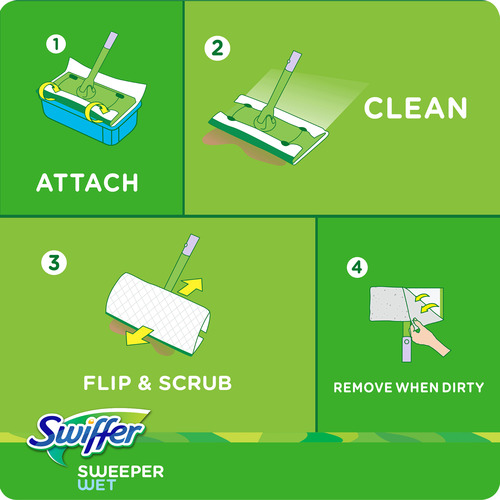 1
ATTACH

2
CLEAN

3
FLIP & SCRUB

4
REMOVE WHEN DIRTY

Swiffer
SWEEPER
WET