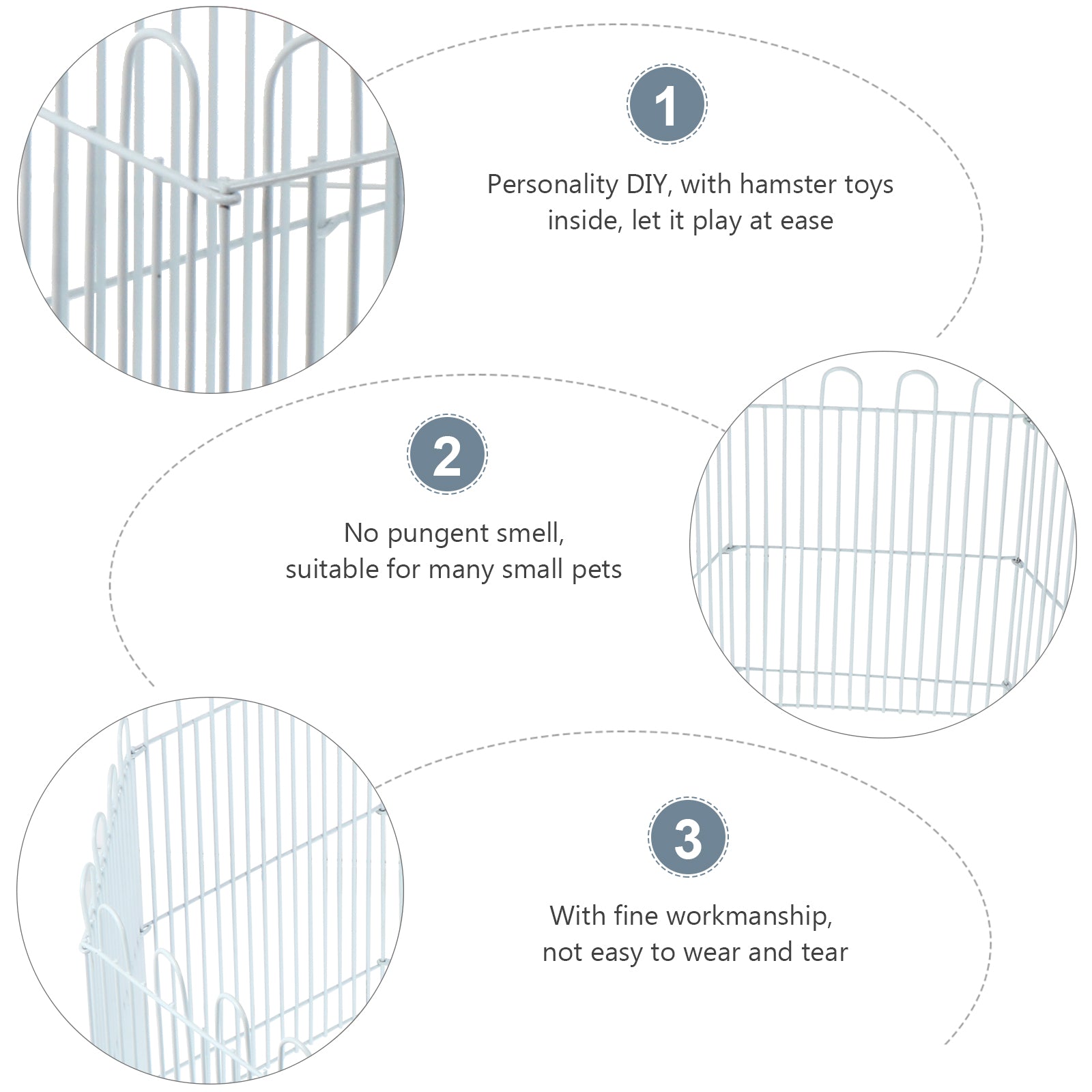 1

Personality DIY, with hamster toys inside, let it play at ease

2

No pungent smell, suitable for many small pets

3

With fine workmanship, not easy to wear and tear