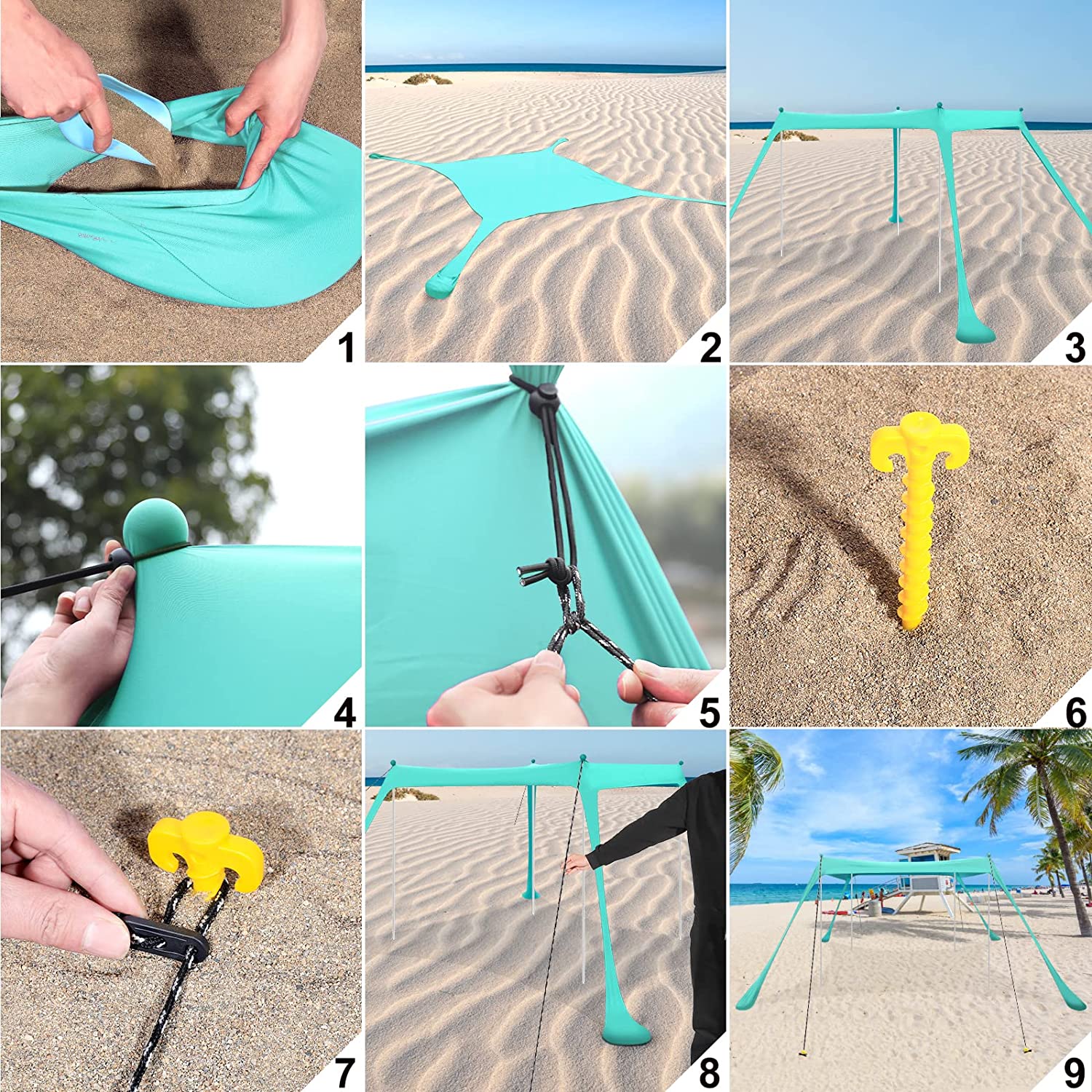 1

2

3

4

5

6

7

8

9