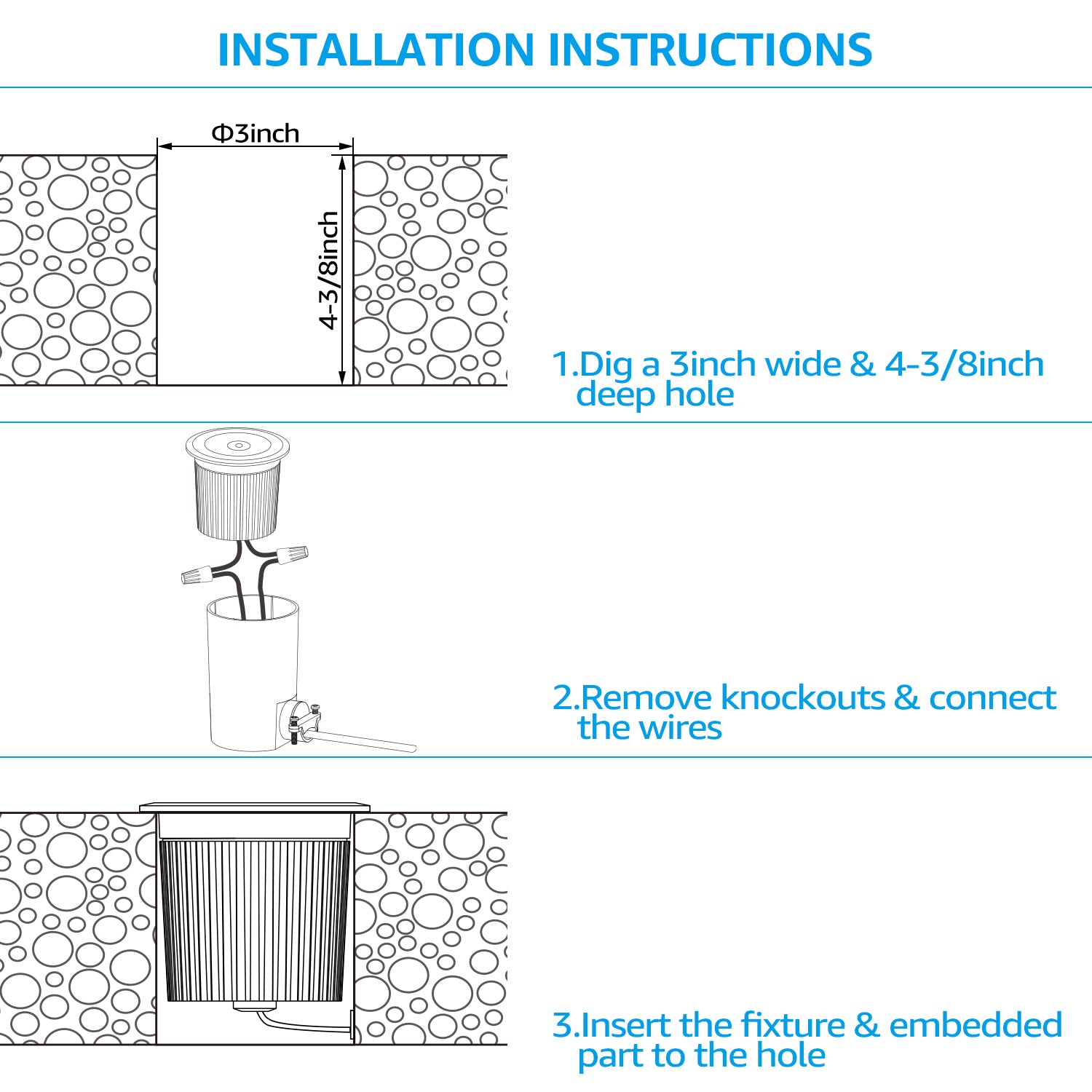 INSTALLATION INSTRUCTIONS

Φ3inch

4-3/8inch

1.Dig a 3inch wide & 4-3/8inch deep hole

2.Remove knockouts & connect the wires

3.Insert the fixture & embedded part to the hole