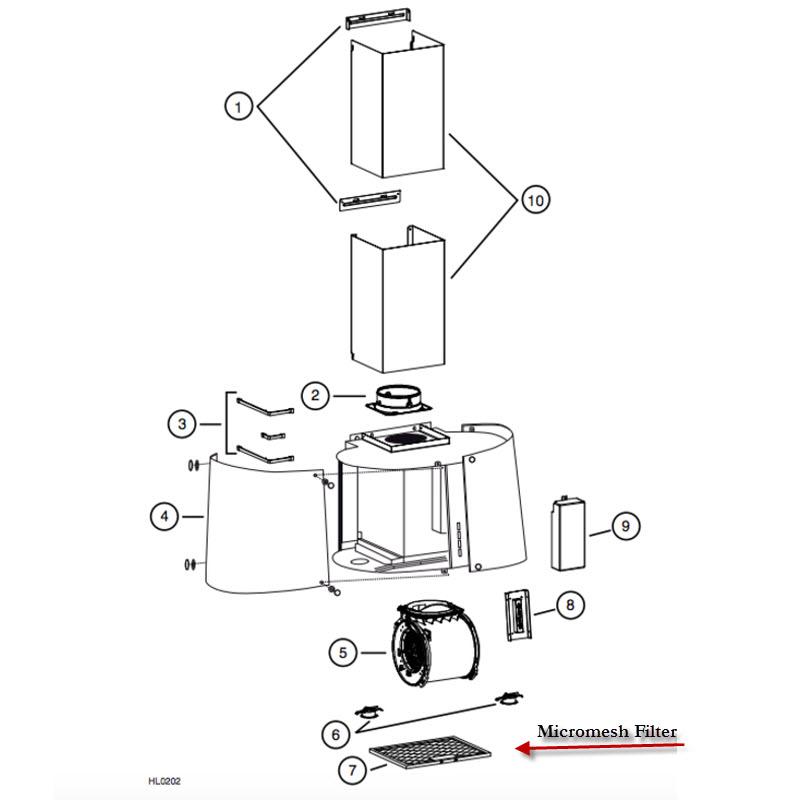 1
10
2
3
4
9
8
5
6
Micromesh Filter
7
HL0202