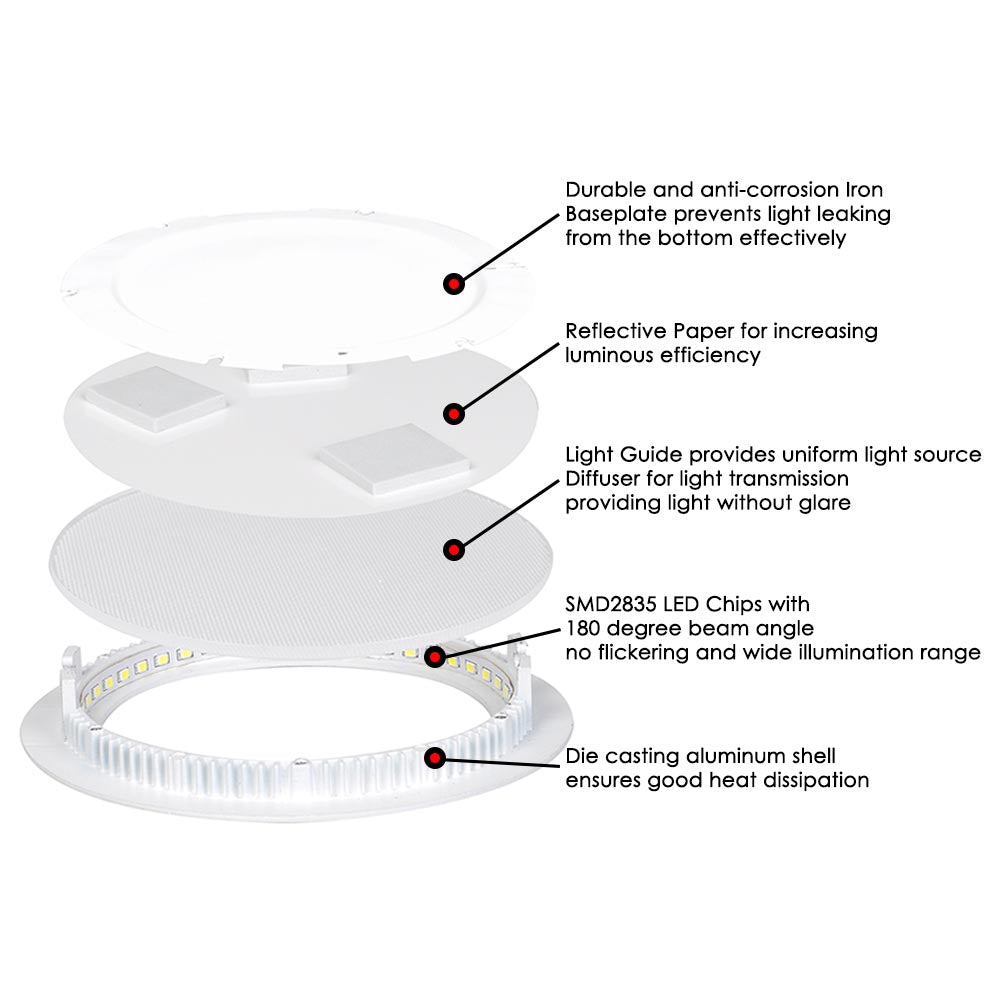 Durable and anti-corrosion Iron Baseplate prevents light leaking from the bottom effectively

Reflective Paper for increasing luminous efficiency

Light Guide provides uniform light source
Diffuser for light transmission providing light without glare

SMD2835 LED Chips with 180 degree beam angle no flickering and wide illumination range

Die casting aluminum shell ensures good heat dissipation