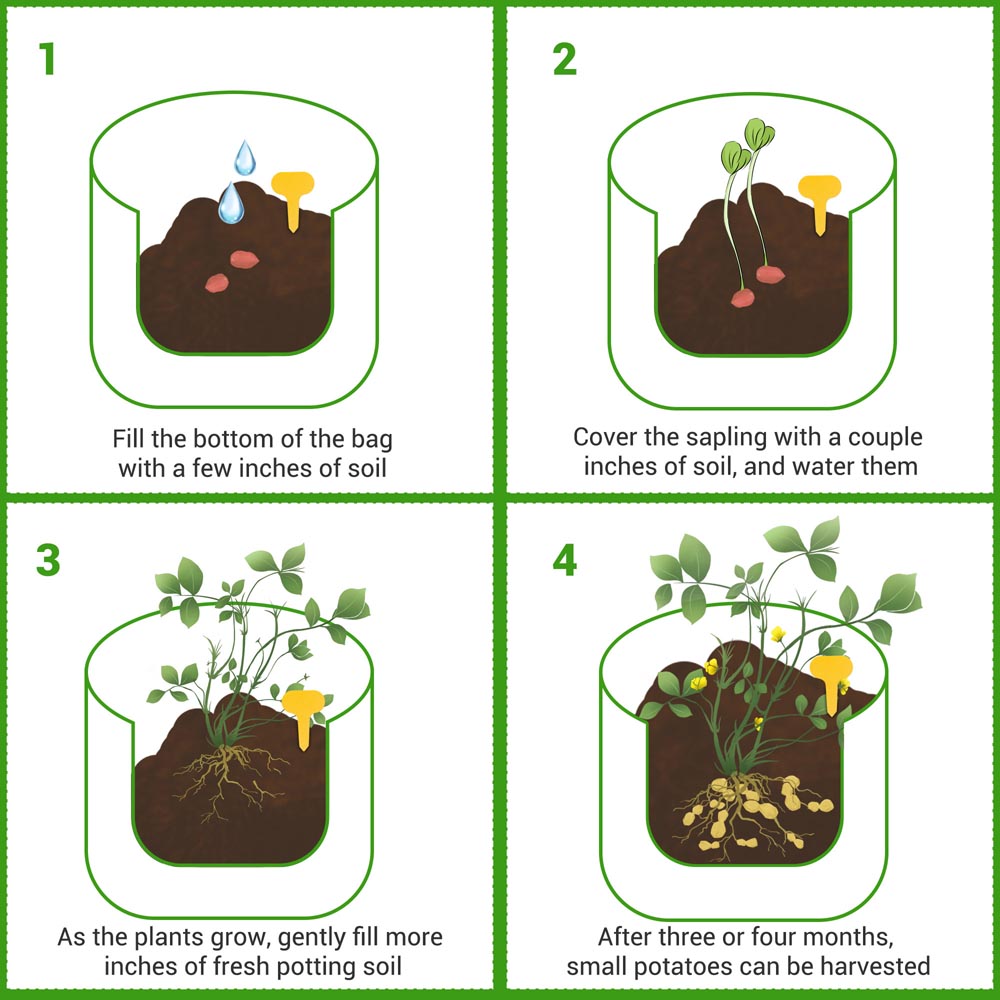 1

Fill the bottom of the bag with a few inches of soil

2

Cover the sapling with a couple inches of soil, and water them

3

As the plants grow, gently fill more inches of fresh potting soil

4

After three or four months, small potatoes can be harvested