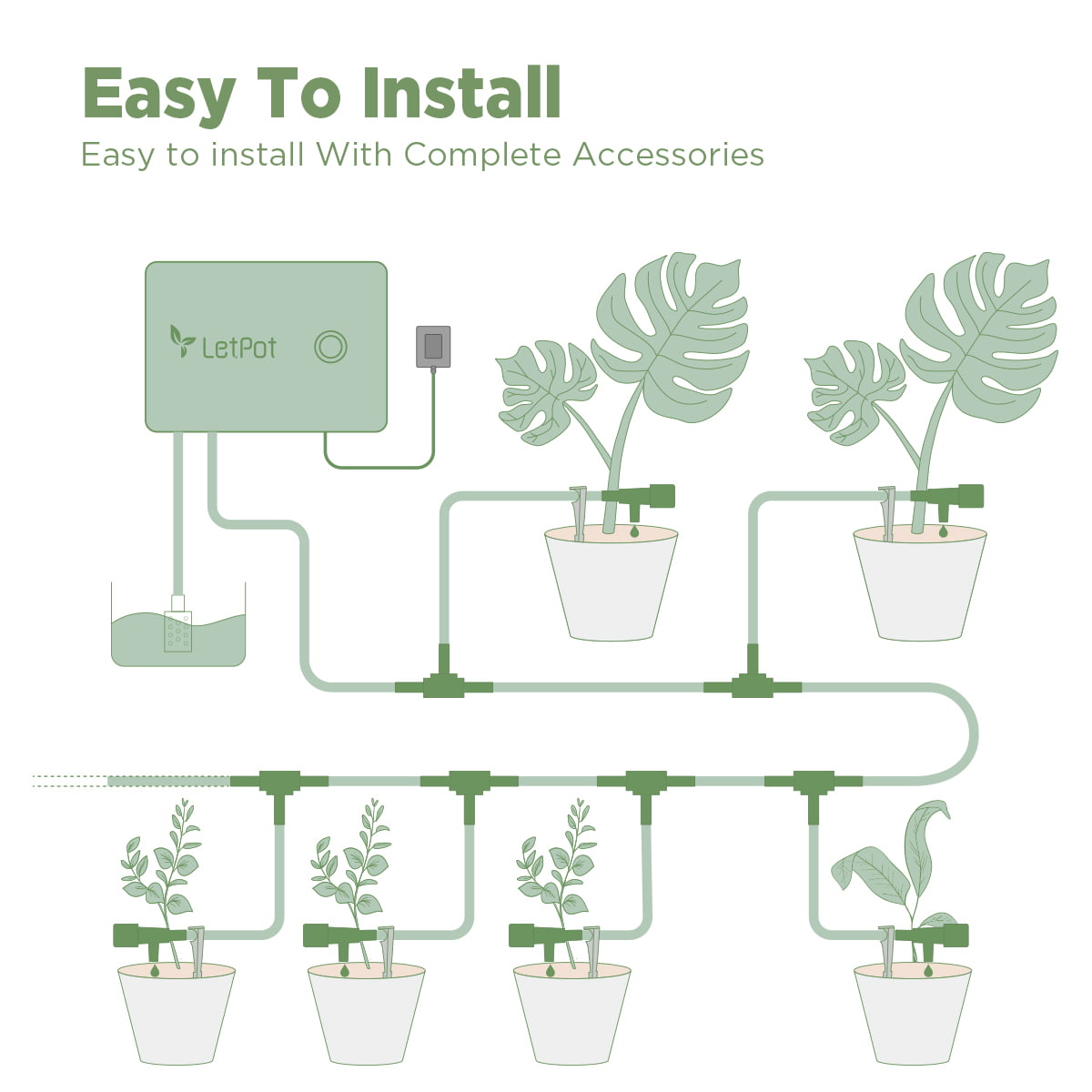 Easy To Install

Easy to install With Complete Accessories

LetPot