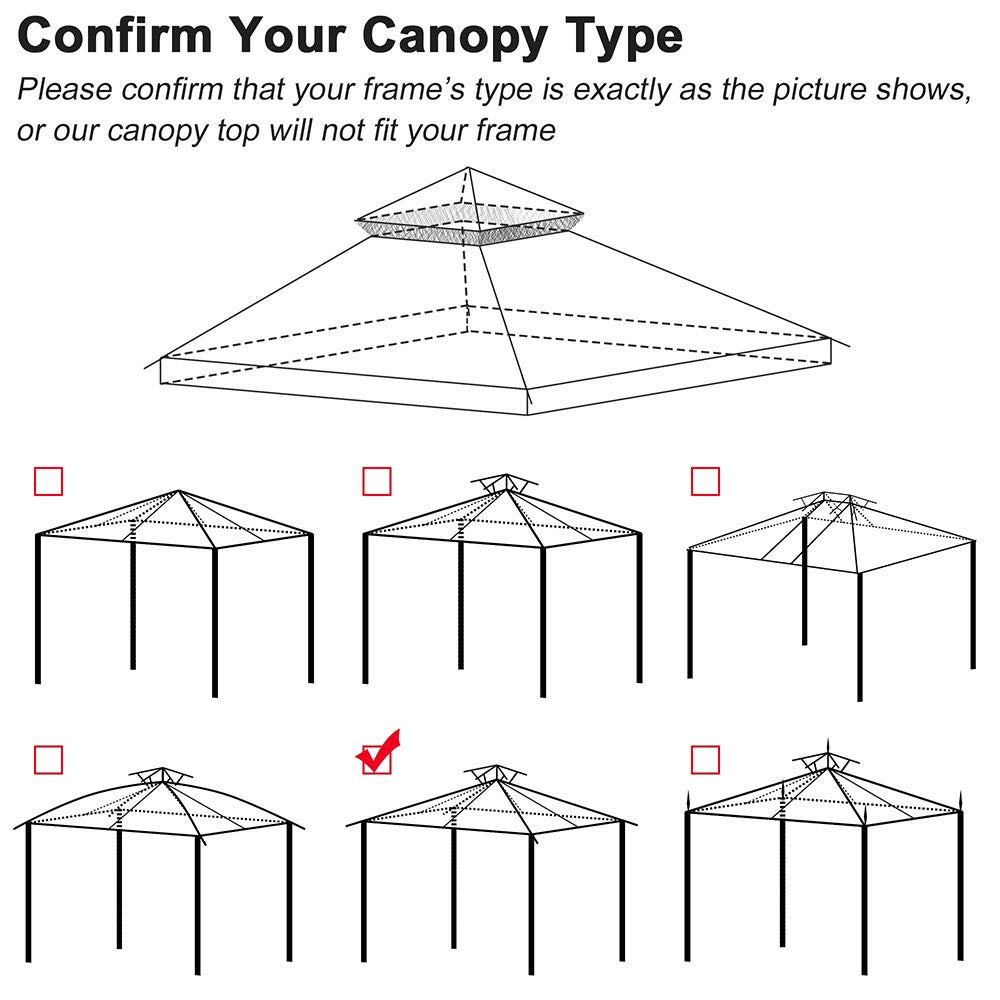 Confirm Your Canopy Type

Please confirm that your frame's type is exactly as the picture shows, or our canopy top will not fit your frame